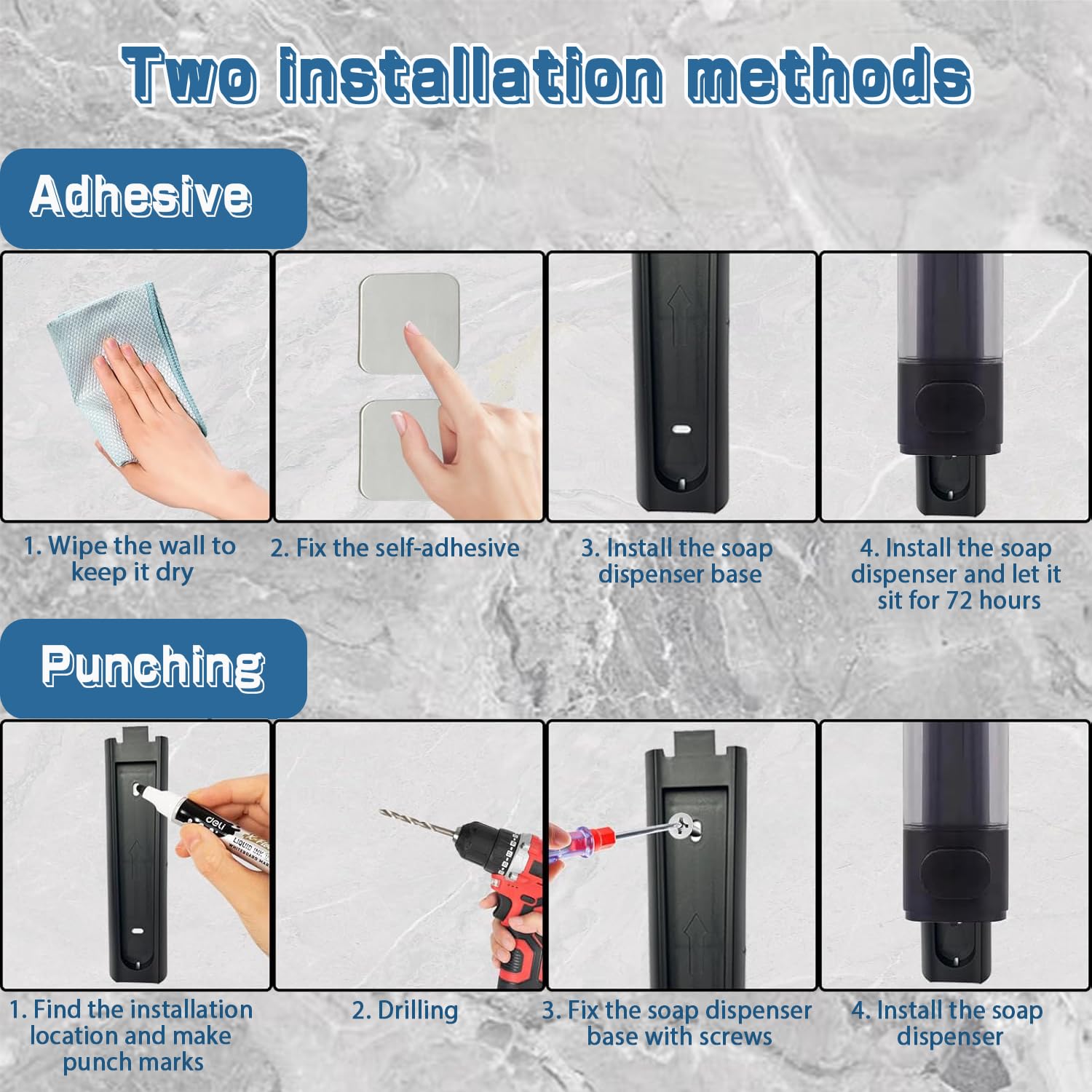 Two installation methods

Adhesive

1. Wipe the wall to keep it dry

2. Fix the self-adhesive

3. Install the soap dispenser base

4. Install the soap dispenser and let it sit for 72 hours

Punching

deli

LIQUID INK

WHITEBOARD MAR

1. Find the installation location and make punch marks

2. Drilling

3. Fix the soap dispenser base with screws

4. Install the soap dispenser