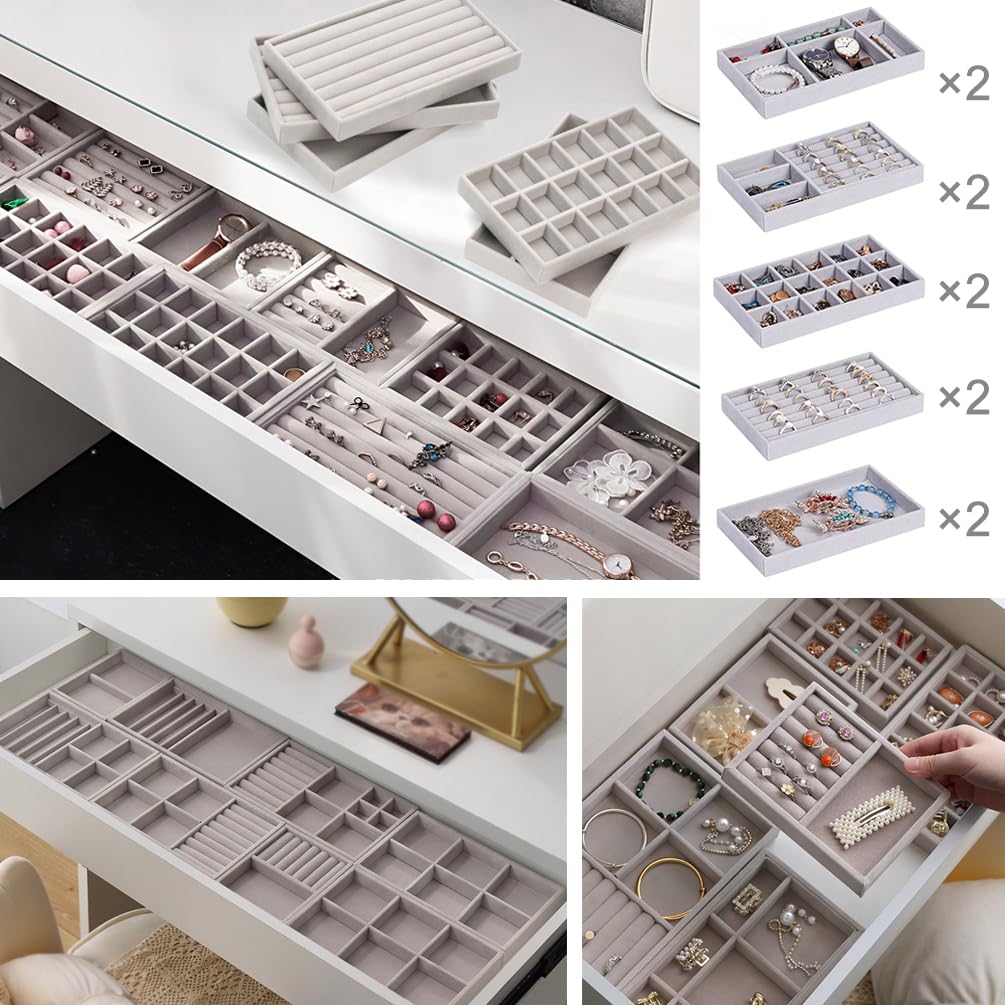 ×2
×2
×2
×2
×2