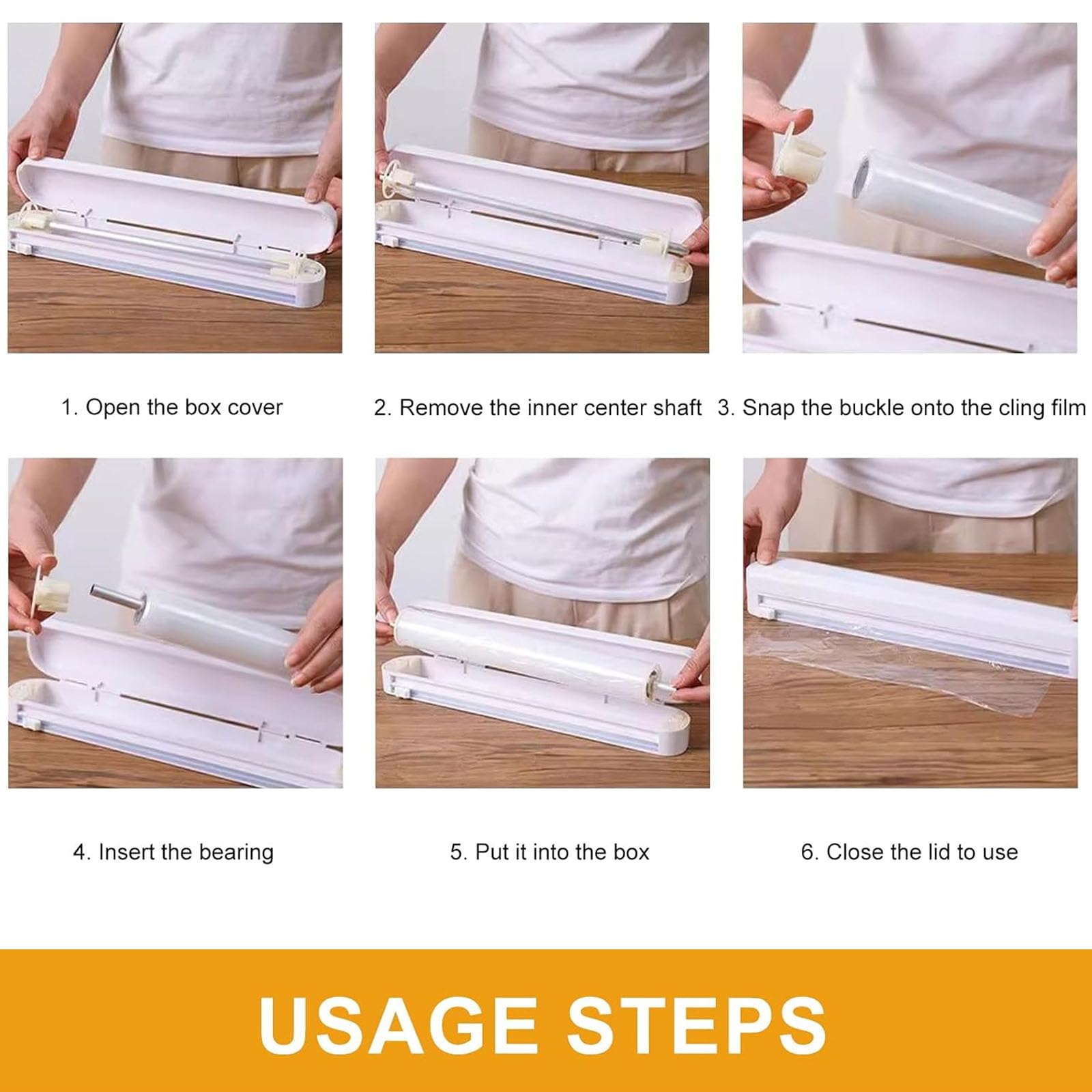 1. Open the box cover

2. Remove the inner center shaft

3. Snap the buckle onto the cling film

4. Insert the bearing

5. Put it into the box

6. Close the lid to use

USAGE STEPS