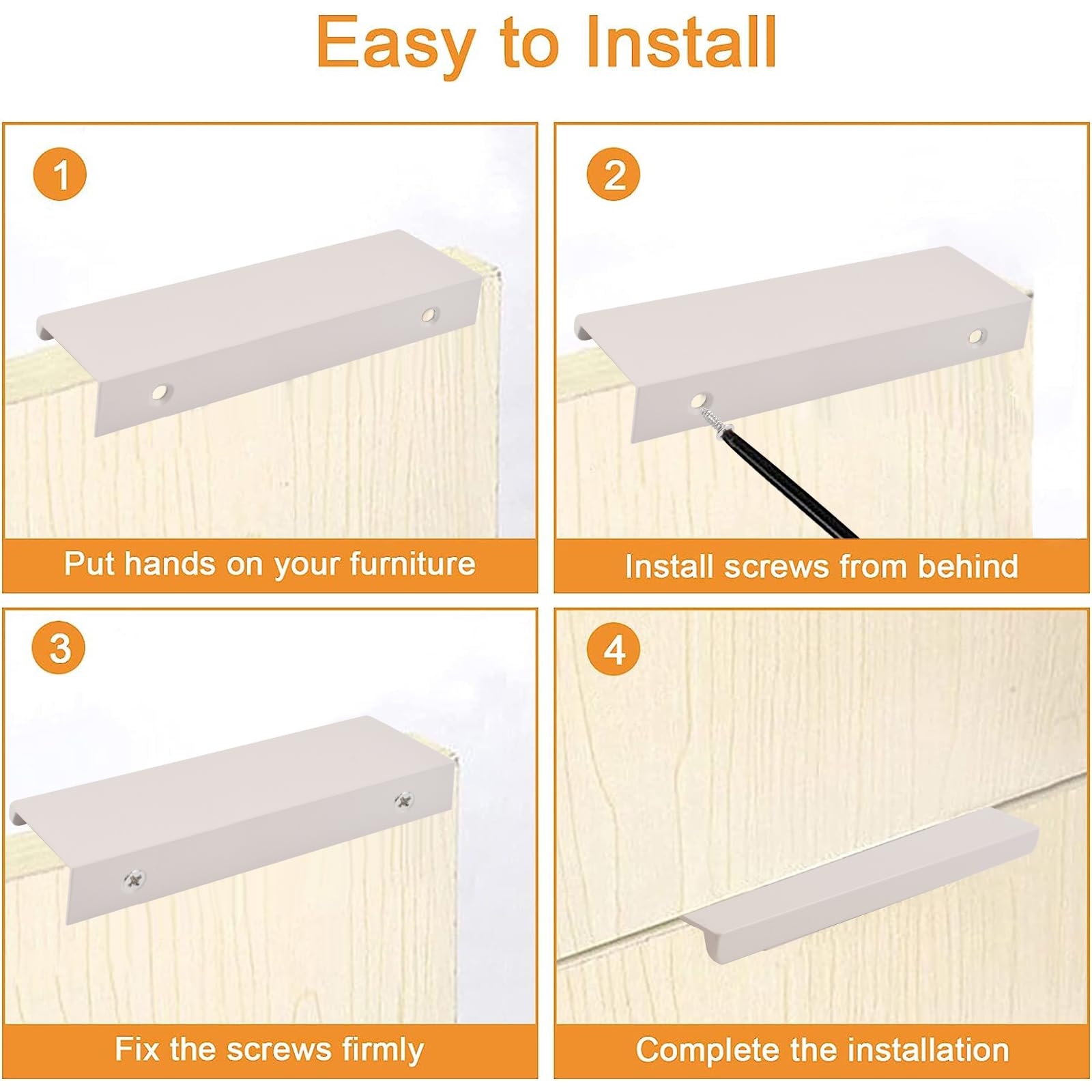 Easy to Install

1

Put hands on your furniture

2

Install screws from behind

3

Fix the screws firmly

4

Complete the installation