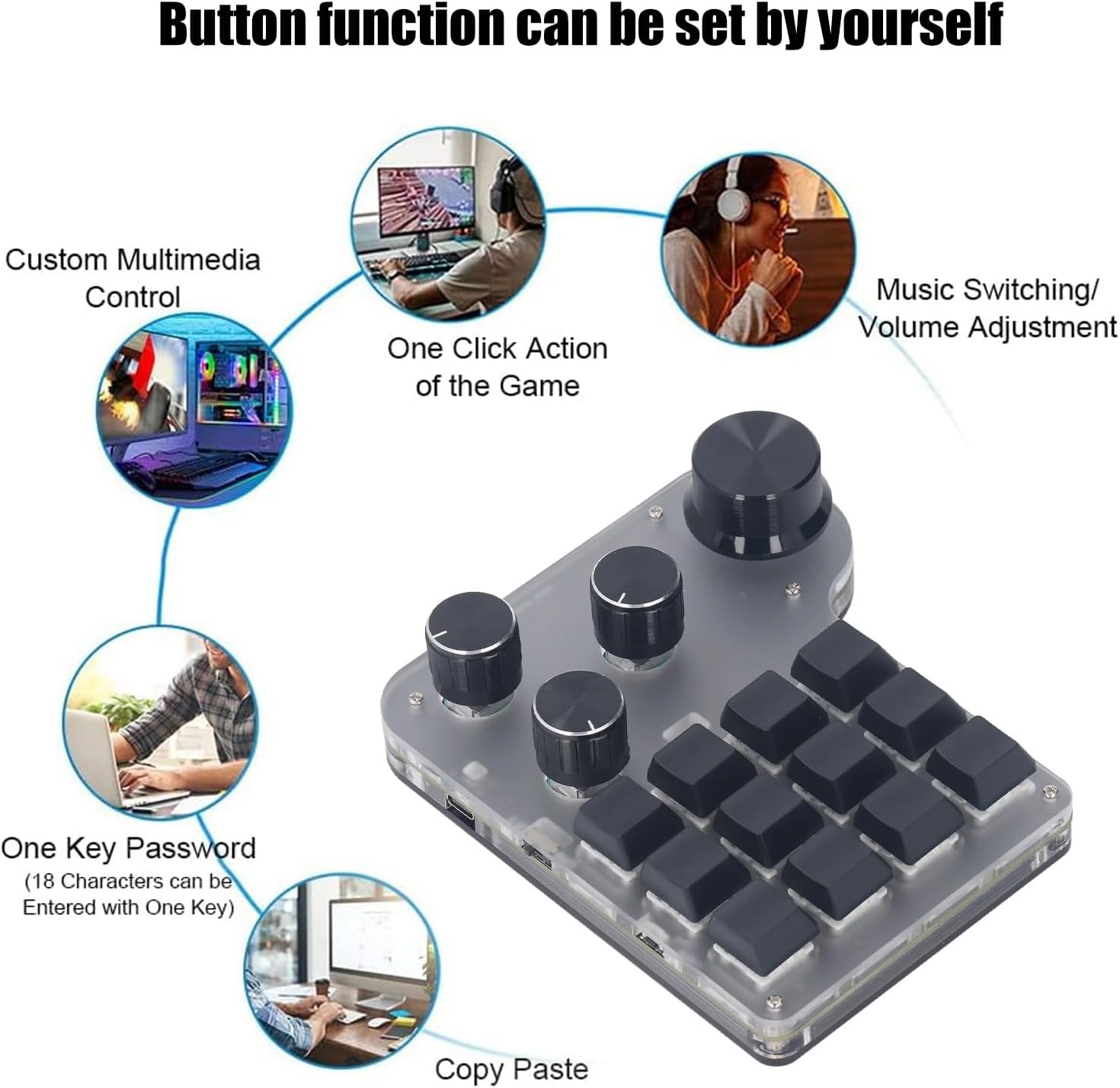 Button function can be set by yourself

Custom Multimedia Control

One Click Action of the Game

Music Switching/ Volume Adjustment

One Key Password
(18 Characters can be Entered with One Key)

Copy Paste