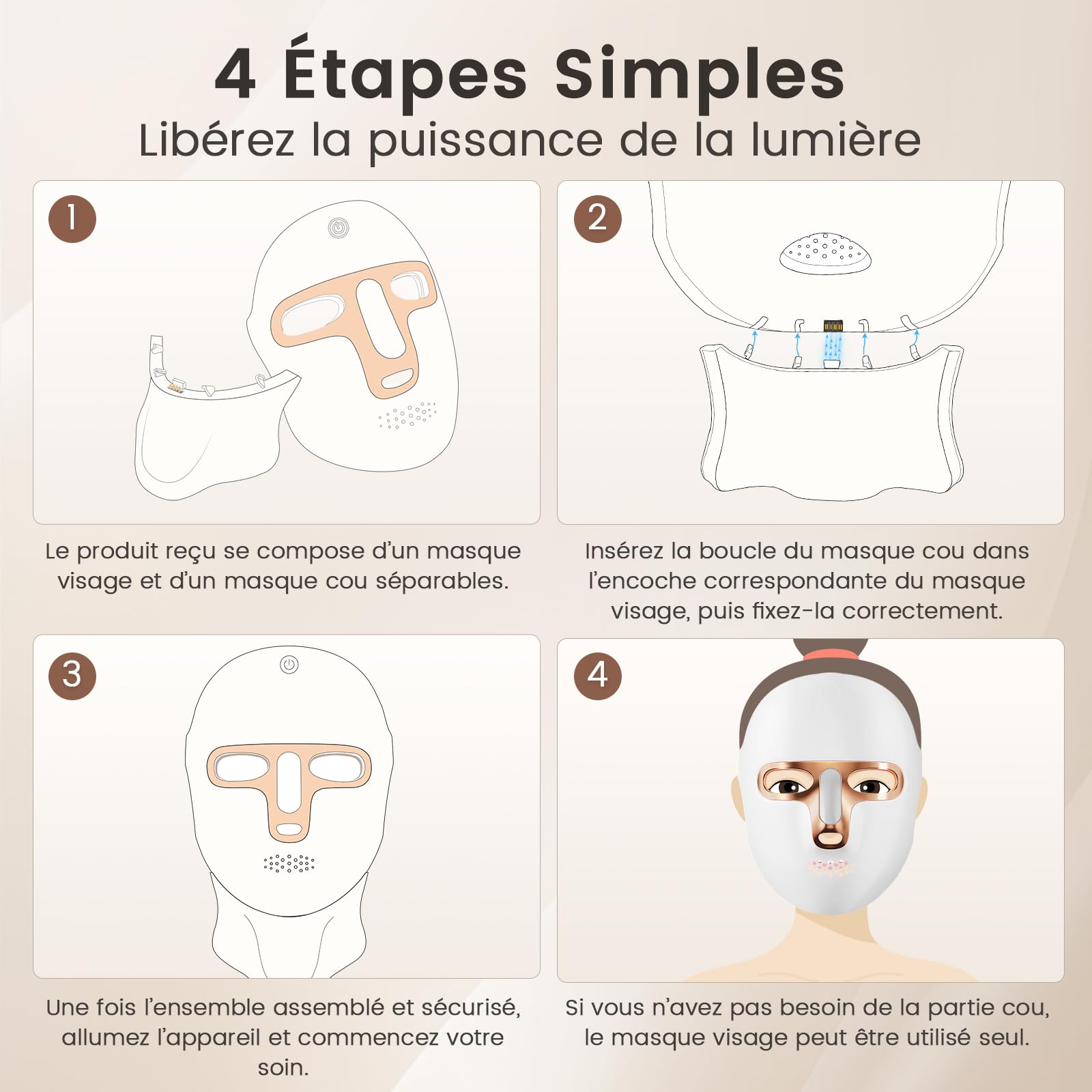 4 Étapes Simples
Libérez la puissance de la lumière

1

Le produit reçu se compose d'un masque visage et d'un masque cou séparables.

2

Insérez la boucle du masque cou dans l'encoche correspondante du masque visage, puis fixez-la correctement.

3

Une fois l'ensemble assemblé et sécurisé, allumez l'appareil et commencez votre soin.

4

Si vous n'avez pas besoin de la partie cou, le masque visage peut être utilisé seul.