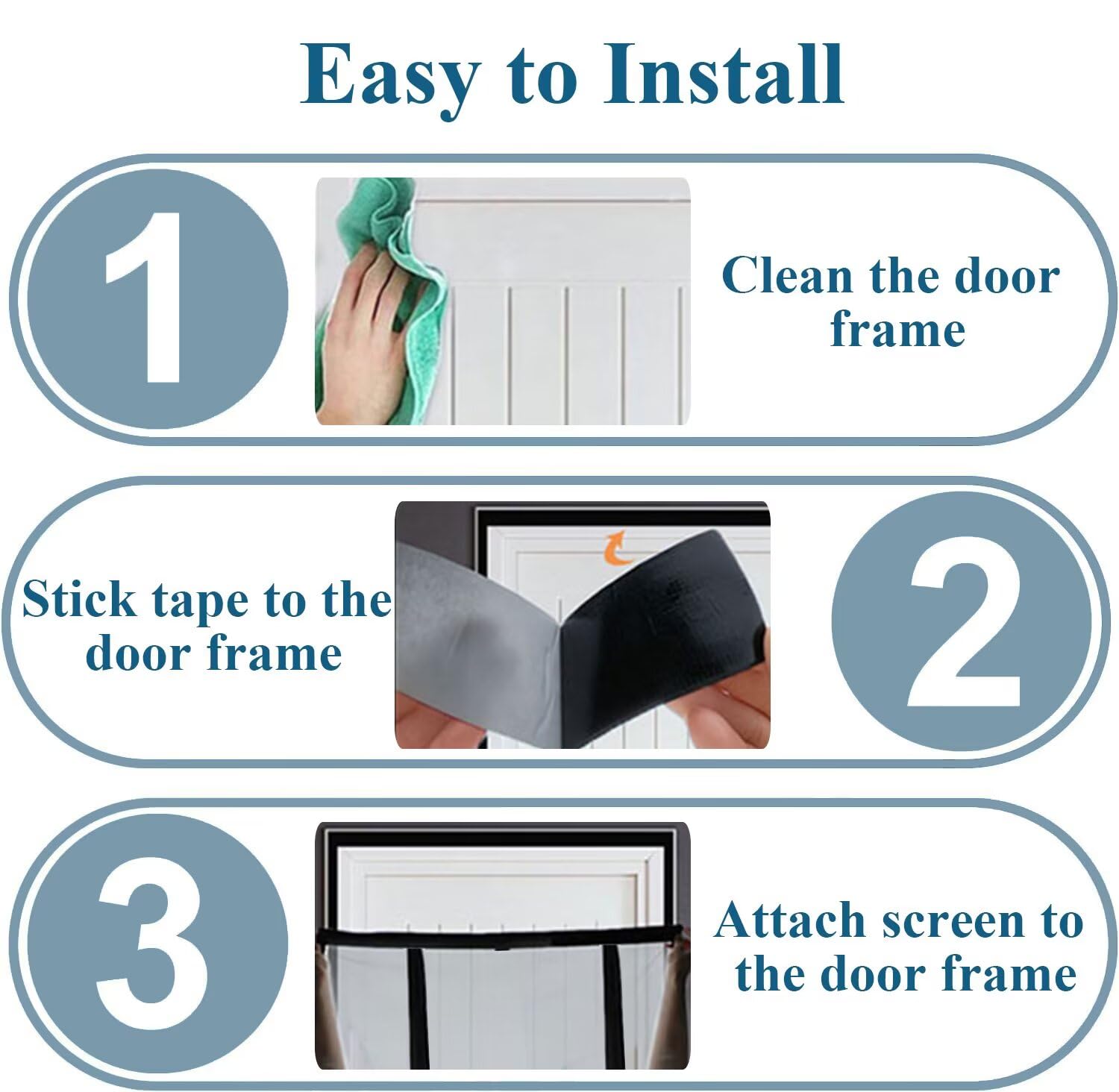 Easy to Install

1

Clean the door frame

Stick tape to the door frame

2

3

Attach screen to the door frame