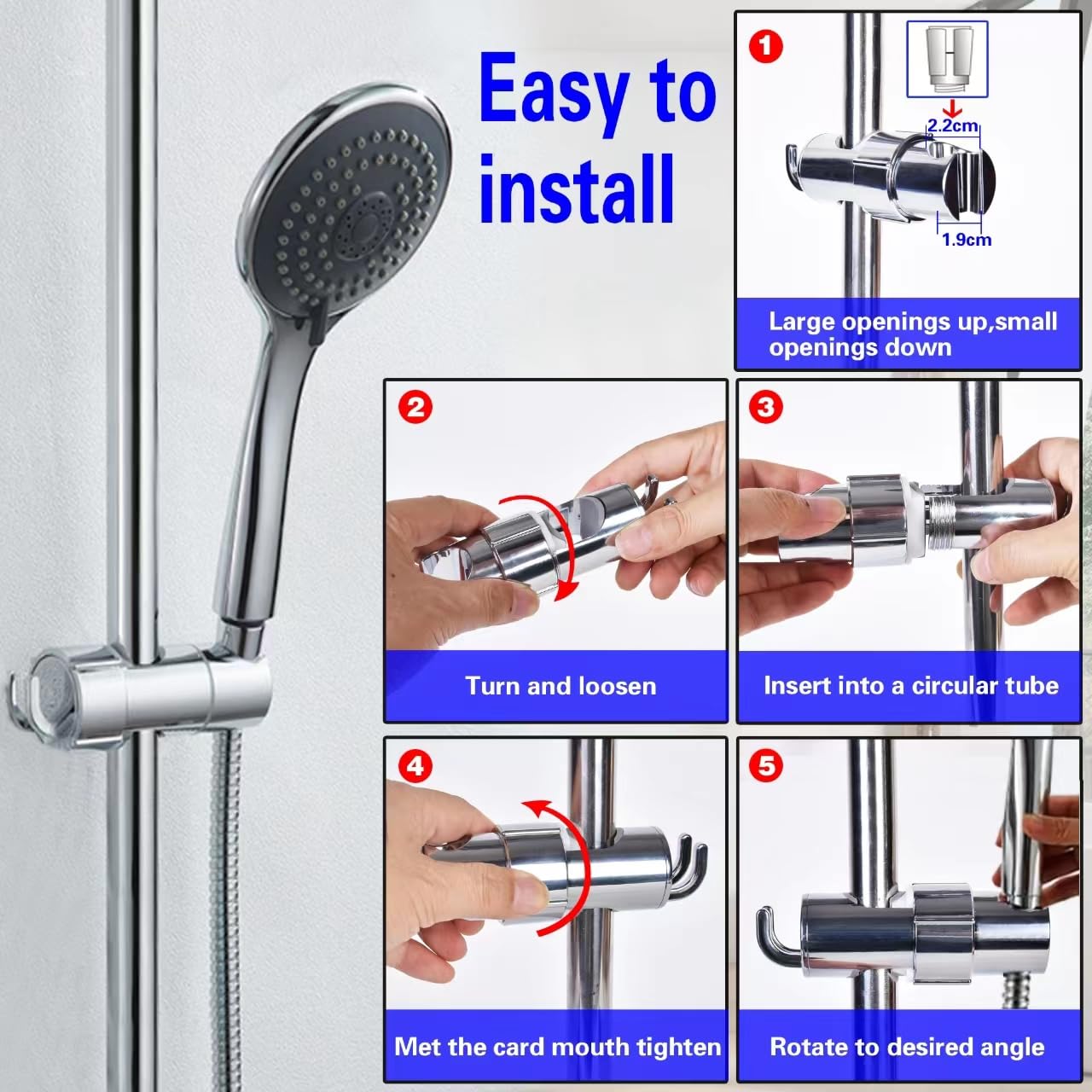 Easy to install

1
2.2cm
1.9cm
Large openings up,small openings down

2
Turn and loosen

3
Insert into a circular tube

4
Met the card mouth tighten

5
Rotate to desired angle