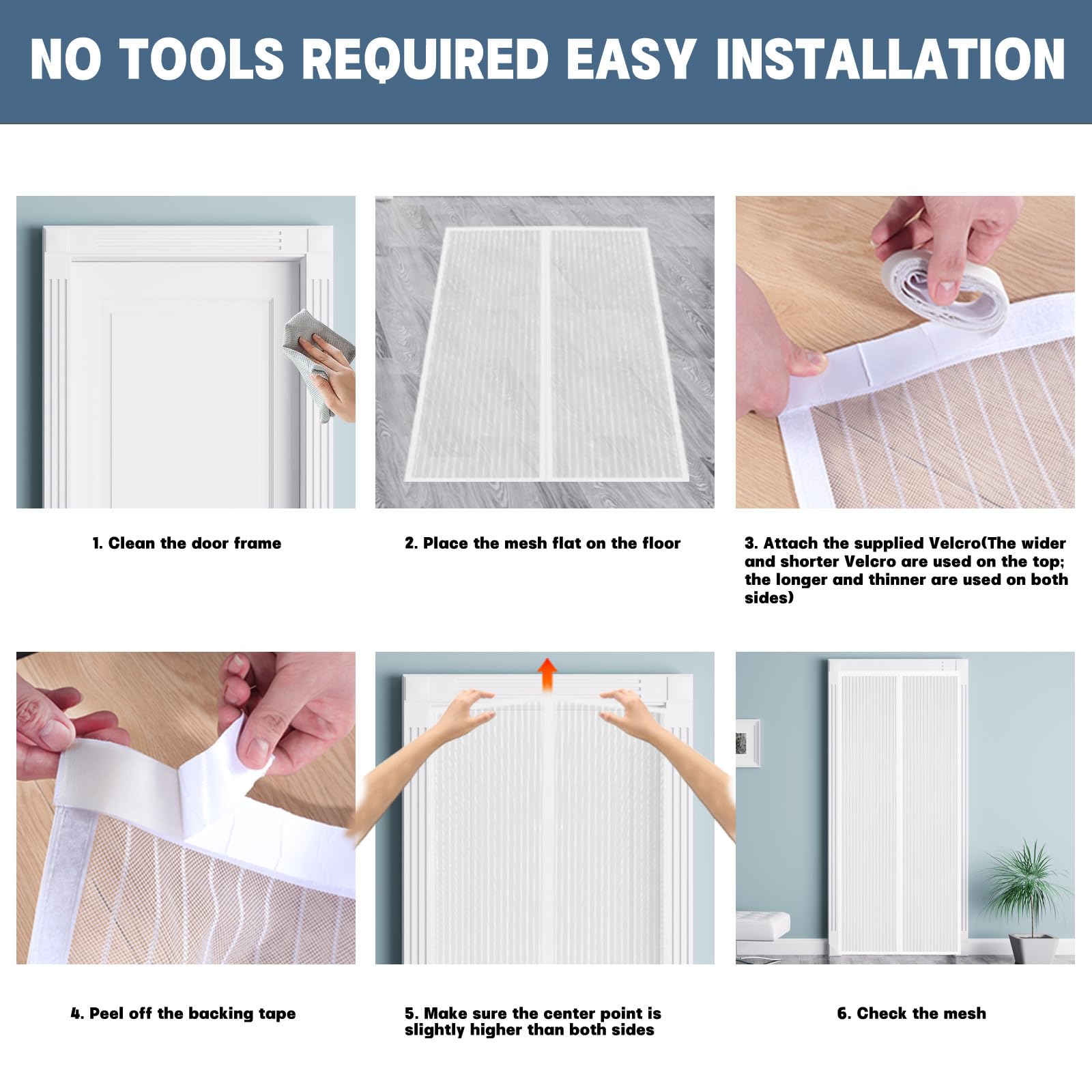 NO TOOLS REQUIRED EASY INSTALLATION

1. Clean the door frame

2. Place the mesh flat on the floor

3. Attach the supplied Velcro(The wider and shorter Velcro are used on the top; the longer and thinner are used on both sides)

4. Peel off the backing tape

5. Make sure the center point is slightly higher than both sides

6. Check the mesh