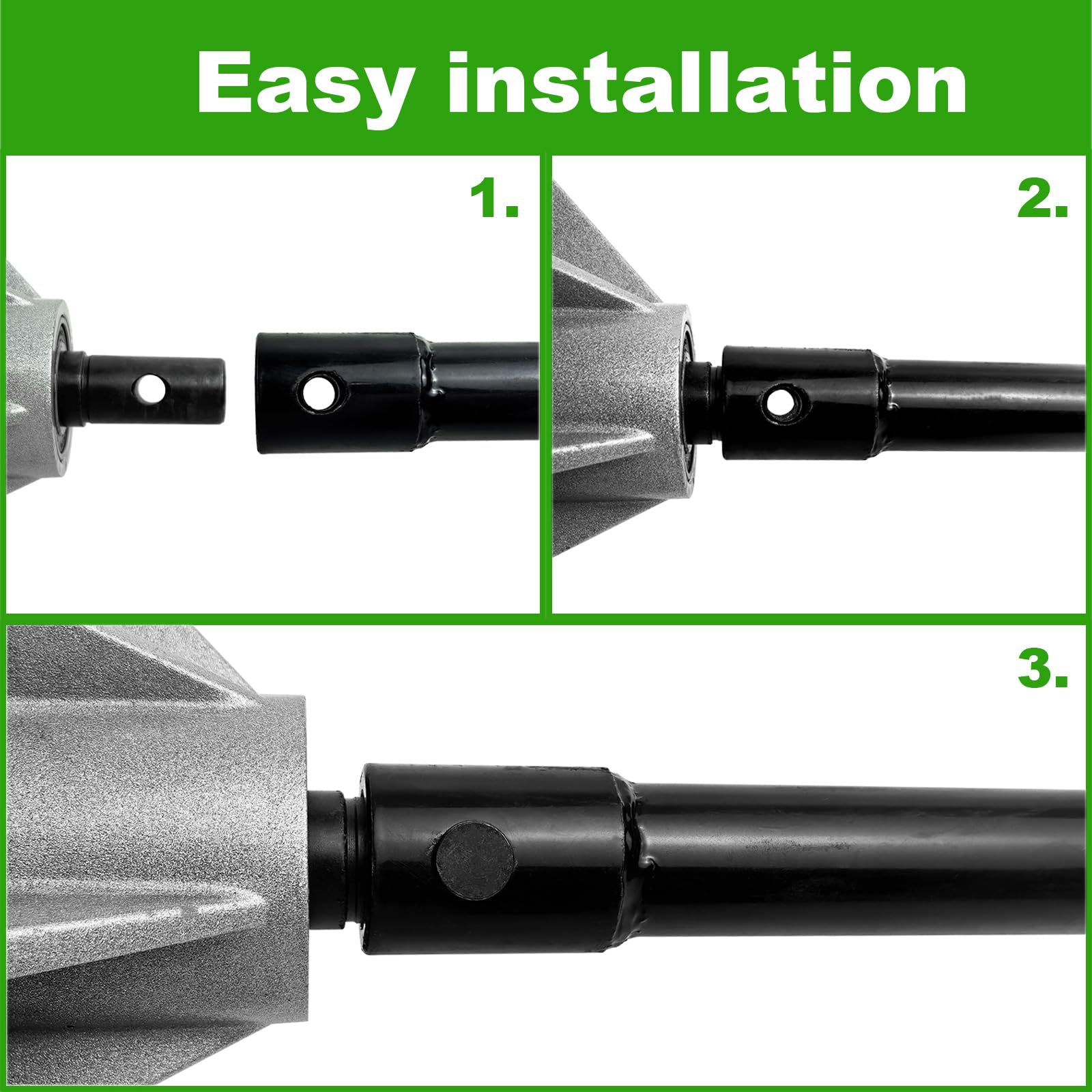 Easy installation

1.

2.

3.