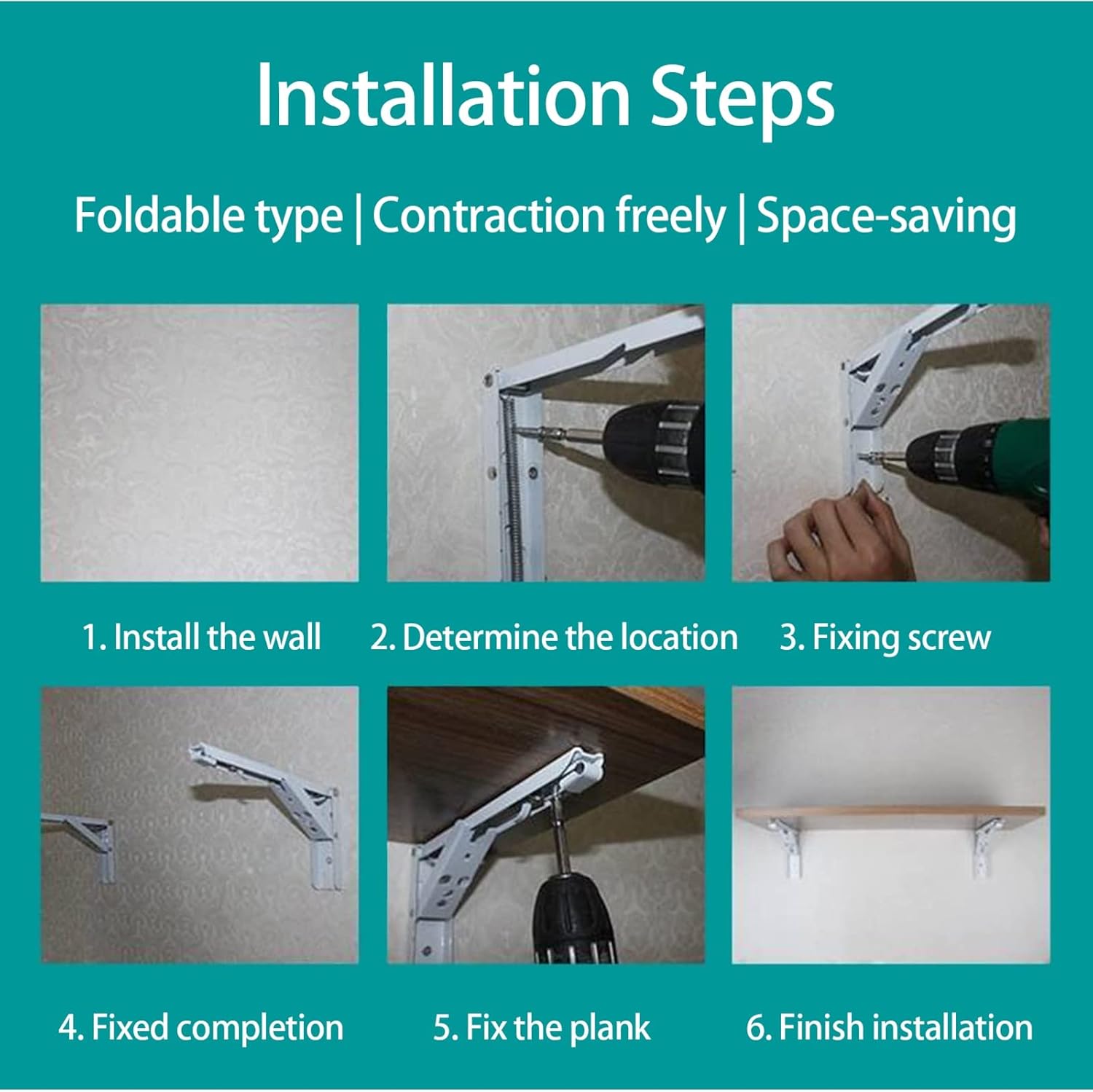 Installation Steps

Foldable type | Contraction freely | Space-saving

1. Install the wall

2. Determine the location

3. Fixing screw

4. Fixed completion

5. Fix the plank

6. Finish installation