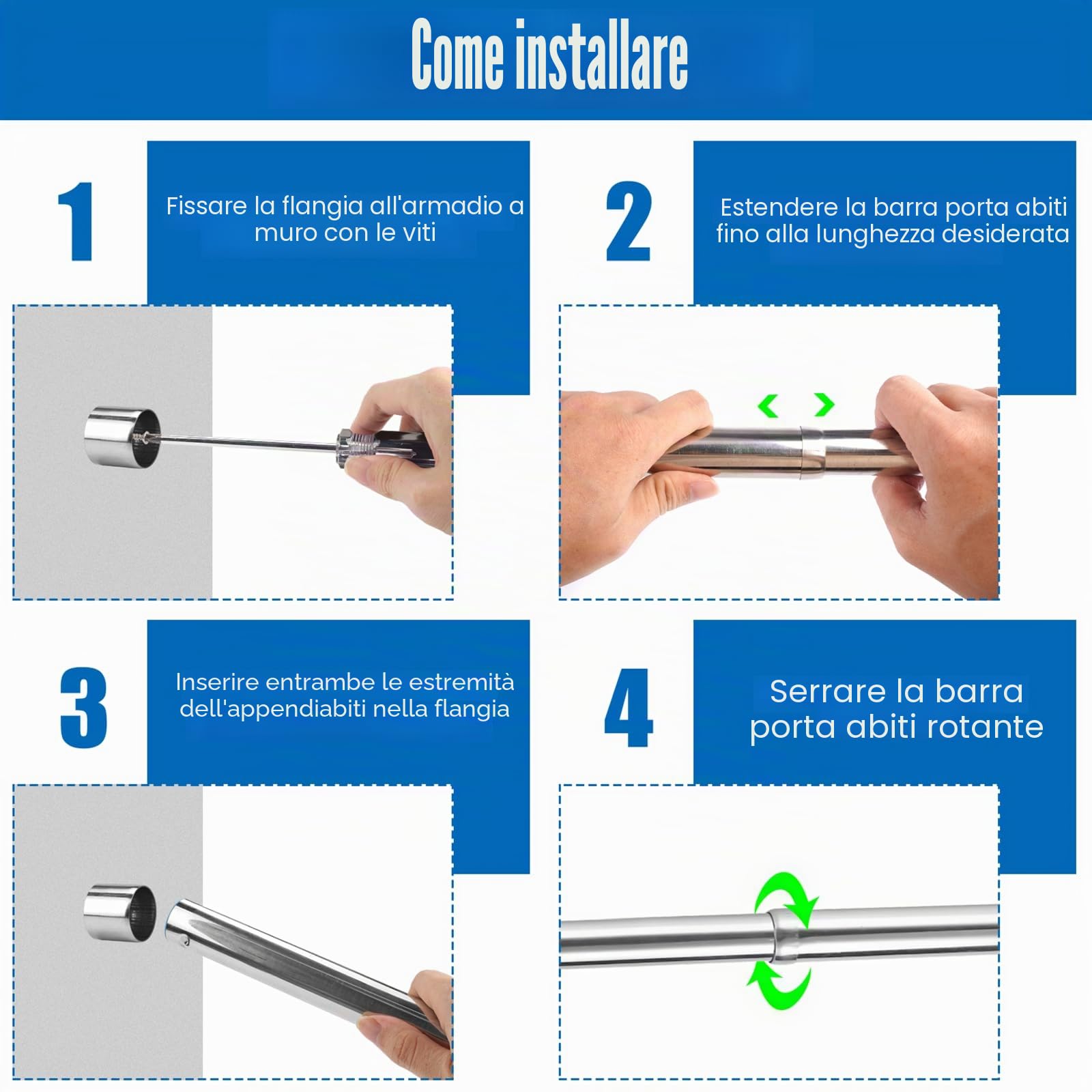 Come installare

1

Fissare la flangia all'armadio a muro con le viti

2

Estendere la barra porta abiti fino alla lunghezza desiderata

3

Inserire entrambe le estremità dell'appendiabiti nella flangia

4

Serrare la barra porta abiti rotante