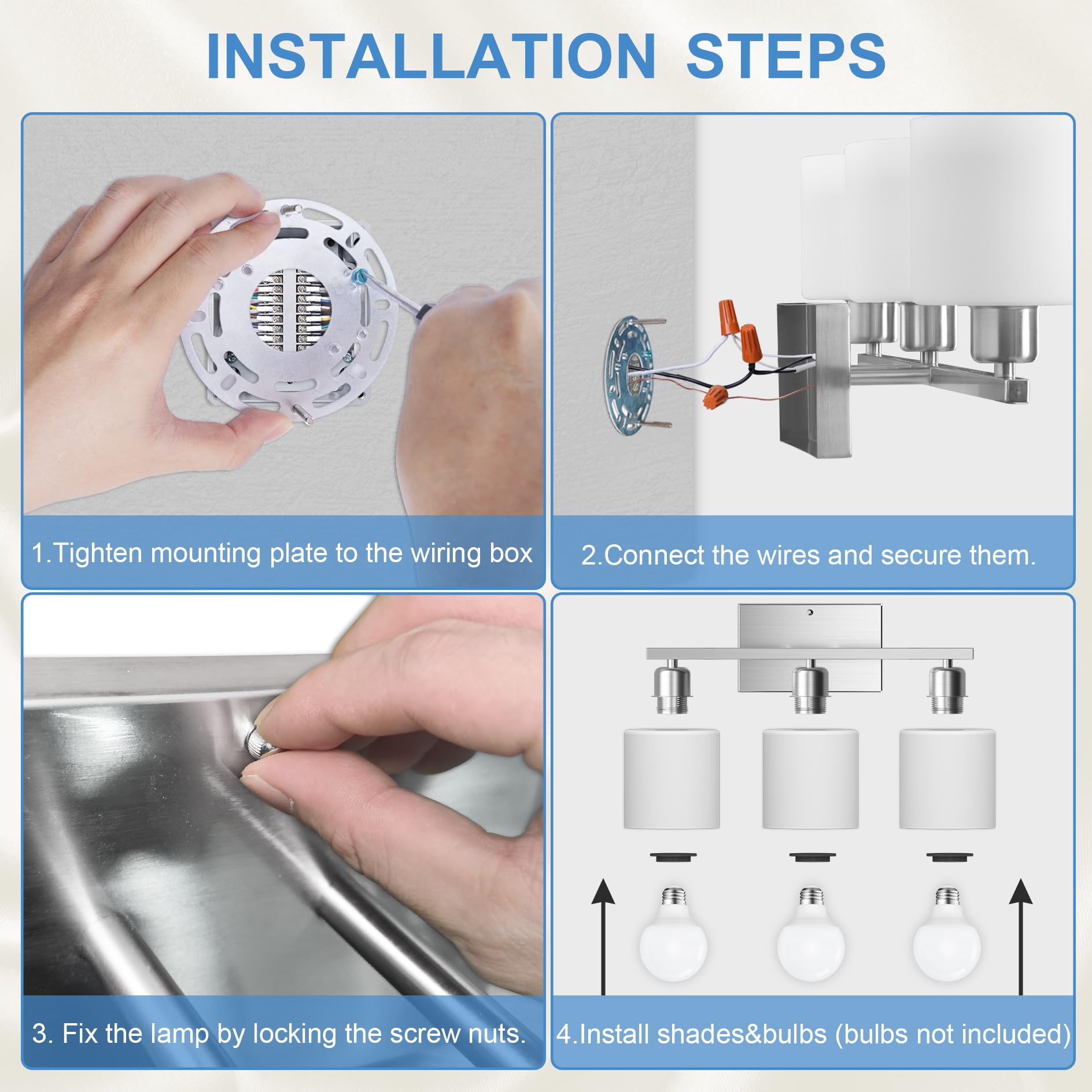 INSTALLATION STEPS

1.Tighten mounting plate to the wiring box

2.Connect the wires and secure them.

3. Fix the lamp by locking the screw nuts.

4.Install shades&bulbs (bulbs not included)