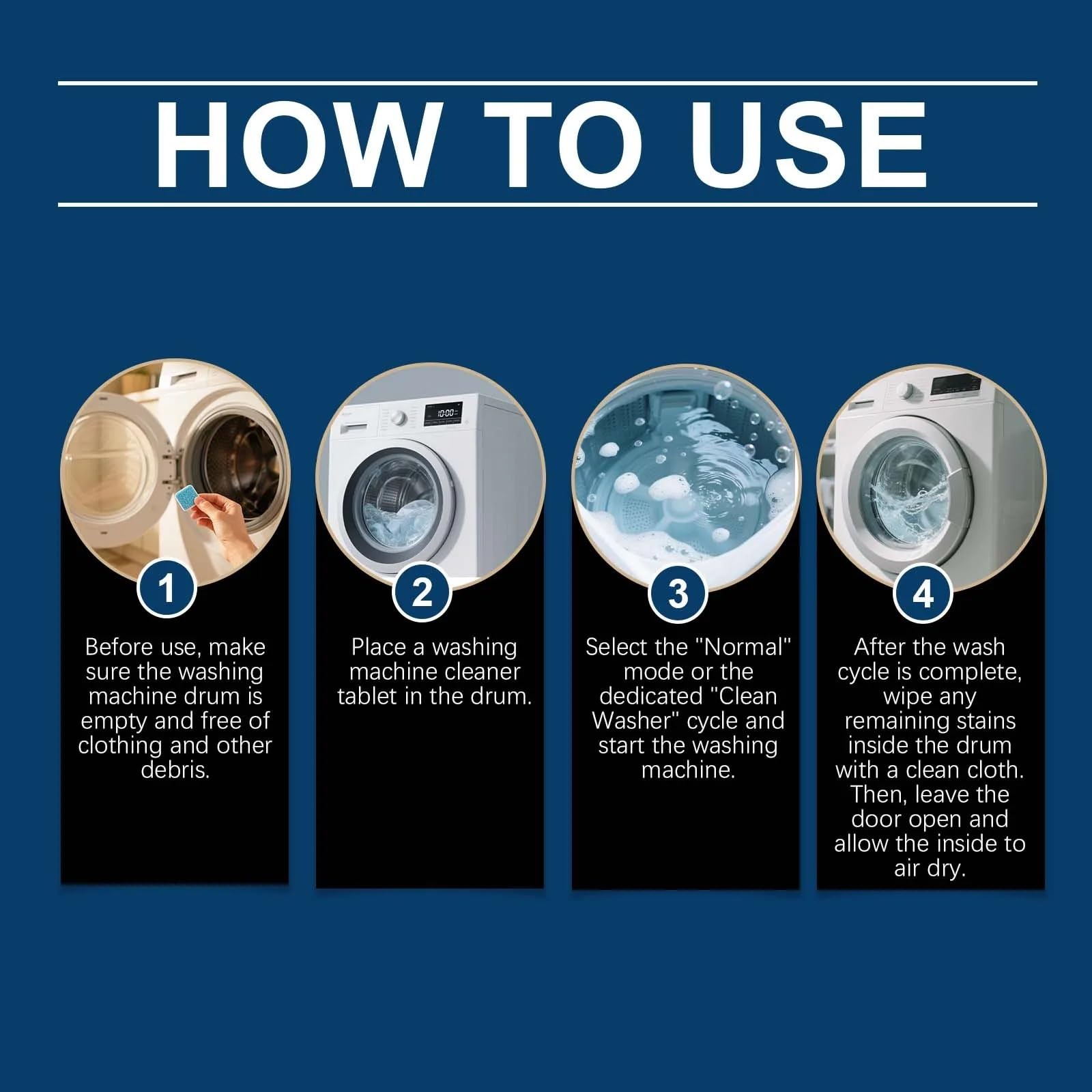 HOW TO USE

10:00

1

Before use, make sure the washing machine drum is empty and free of clothing and other debris.

2

Place a washing machine cleaner tablet in the drum.

3

Select the "Normal" mode or the dedicated "Clean Washer" cycle and start the washing machine.

4

After the wash cycle is complete, wipe any remaining stains inside the drum with a clean cloth. Then, leave the door open and allow the inside to air dry.