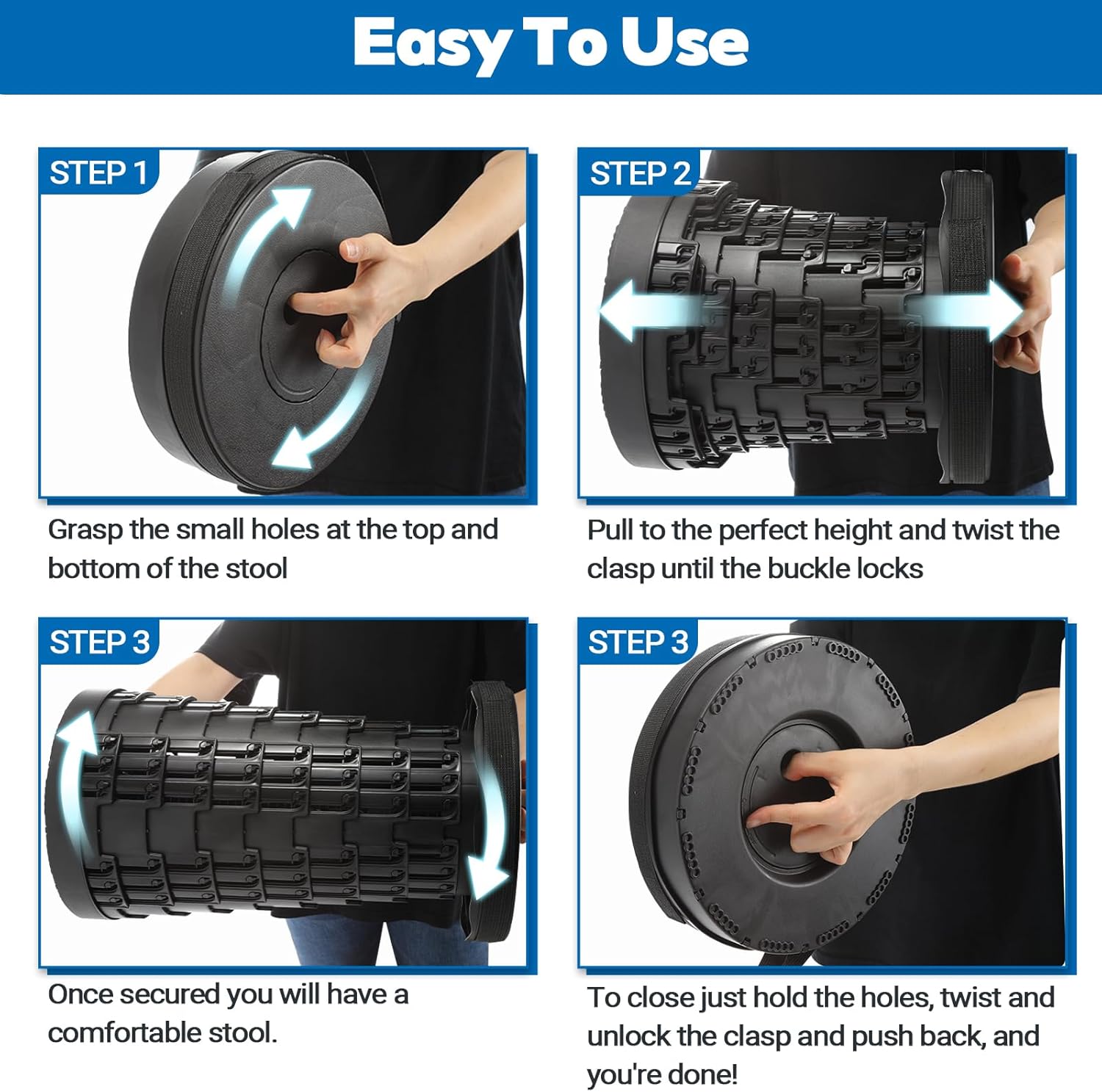 Easy To Use

STEP 1

Grasp the small holes at the top and bottom of the stool

STEP 2

Pull to the perfect height and twist the clasp until the buckle locks

STEP 3

Once secured you will have a comfortable stool.

STEP 3

To close just hold the holes, twist and unlock the clasp and push back, and you're done!