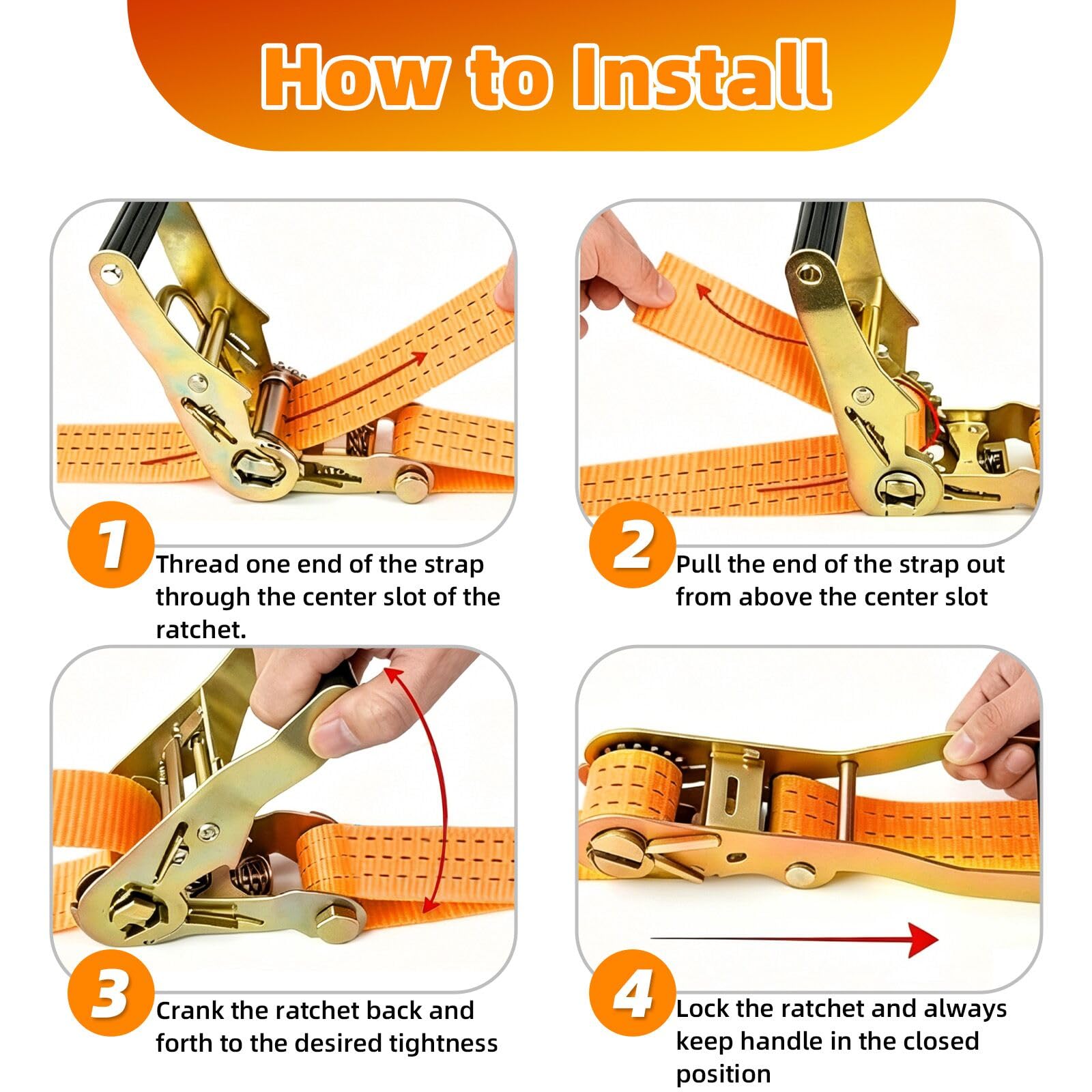 How to Install

1
Thread one end of the strap through the center slot of the ratchet.

2
Pull the end of the strap out from above the center slot

3
Crank the ratchet back and forth to the desired tightness

4
Lock the ratchet and always keep handle in the closed position