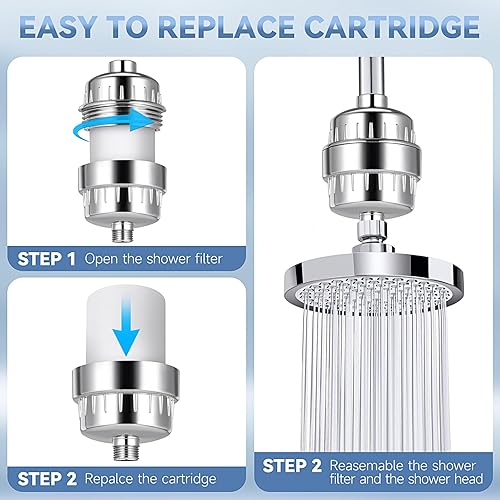 EASY TO REPLACE CARTRIDGE

STEP 1 Open the shower filter

STEP 2 Repalce the cartridge

STEP 2 Reasemable the shower filter and the shower head