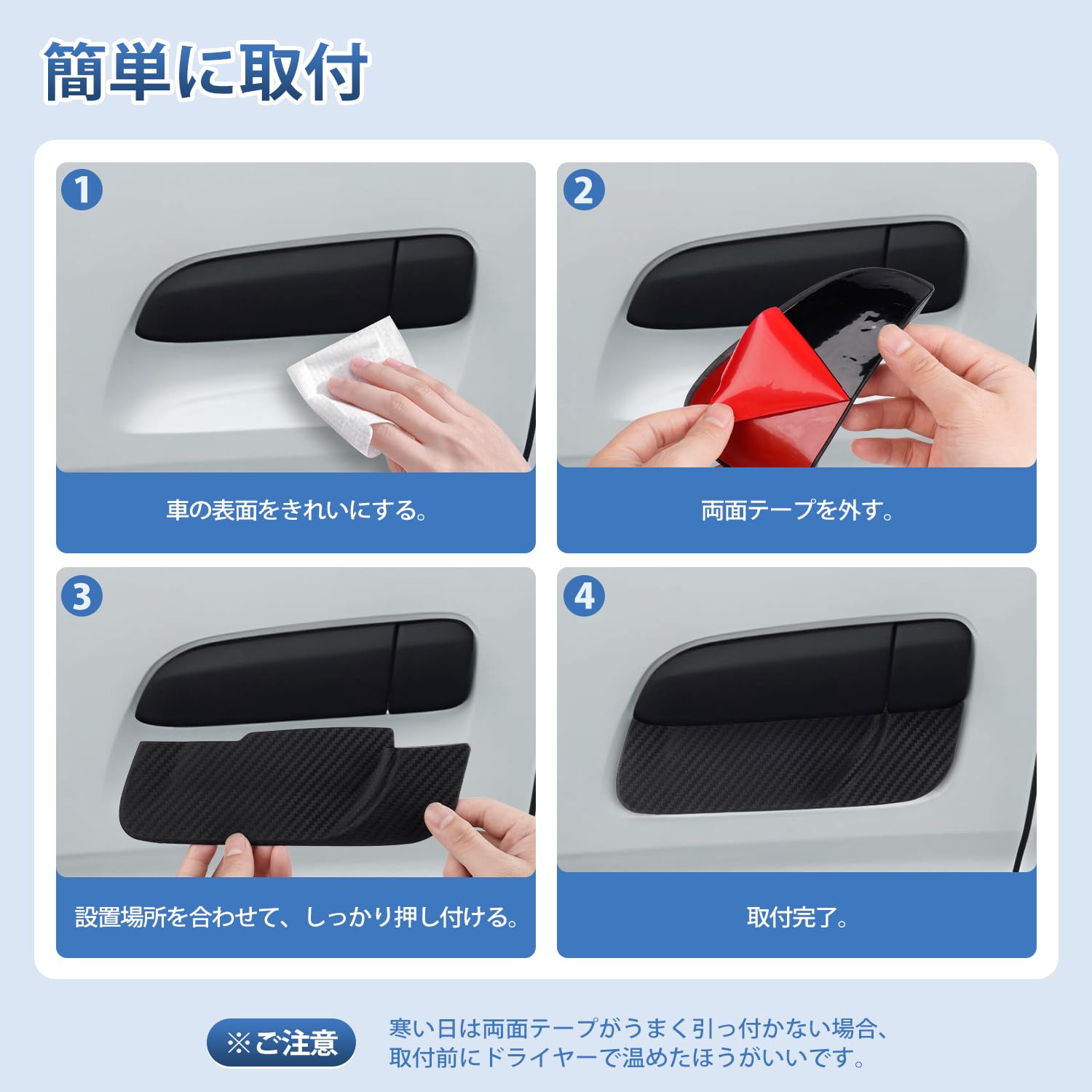 簡単に取付

1
車の表面をきれいにする。

2
両面テープを外す。

3
設置場所を合わせて、しっかり押し付ける。

4
取付完了。

※ご注意
寒い日は両面テープがうまく引っ付かない場合、取付前にドライヤーで温めたほうがいいです。