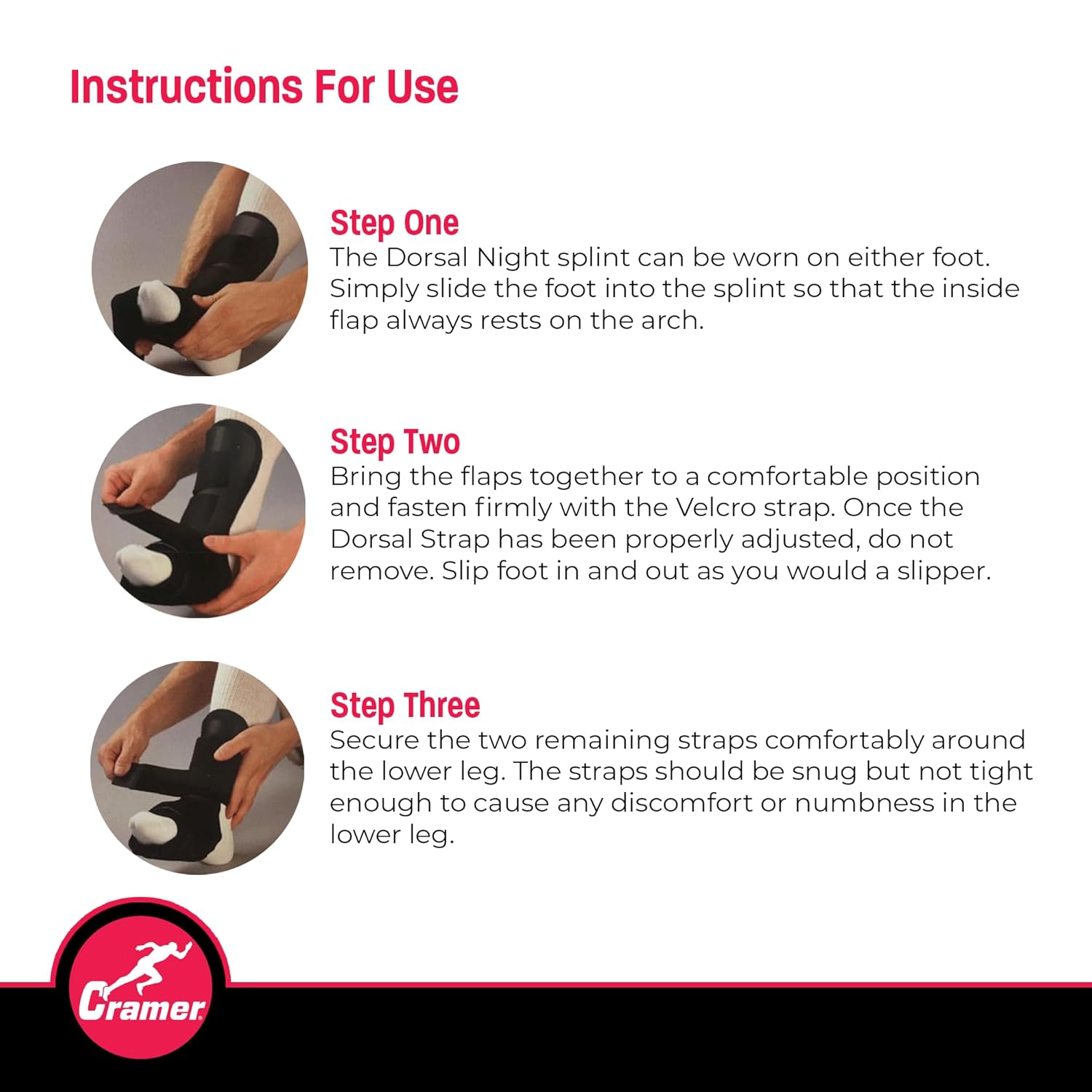 Instructions For Use

Step One
The Dorsal Night splint can be worn on either foot. Simply slide the foot into the splint so that the inside flap always rests on the arch.

Step Two
Bring the flaps together to a comfortable position and fasten firmly with the Velcro strap. Once the Dorsal Strap has been properly adjusted, do not remove. Slip foot in and out as you would a slipper.

Step Three
Secure the two remaining straps comfortably around the lower leg. The straps should be snug but not tight enough to cause any discomfort or numbness in the lower leg.

Cramer