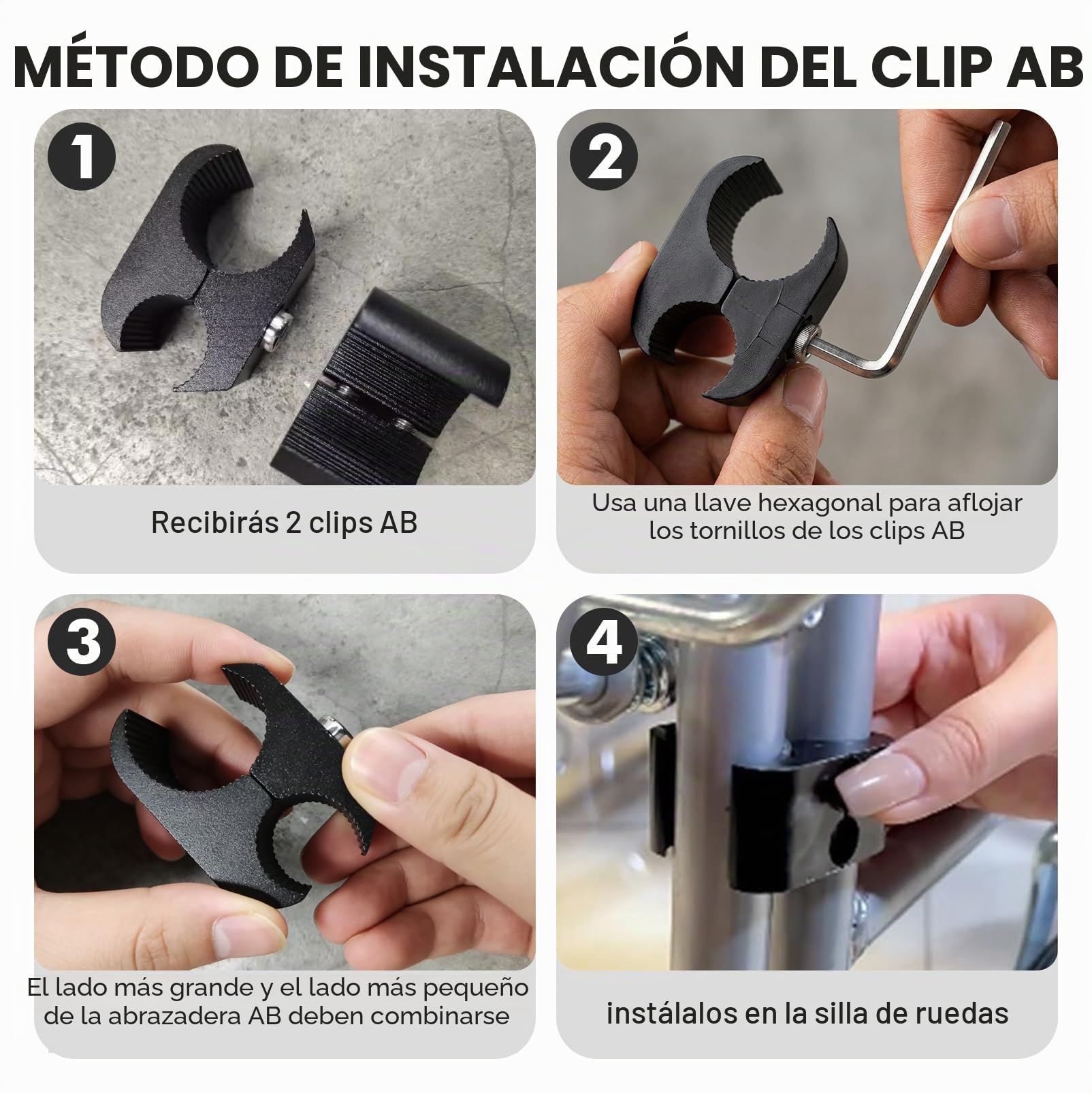 MÉTODO DE INSTALACIÓN DEL CLIP AB

1

Recibirás 2 clips AB

2

Usa una llave hexagonal para aflojar los tornillos de los clips AB

3

El lado más grande y el lado más pequeño de la abrazadera AB deben combinarse

4

instálalos en la silla de ruedas