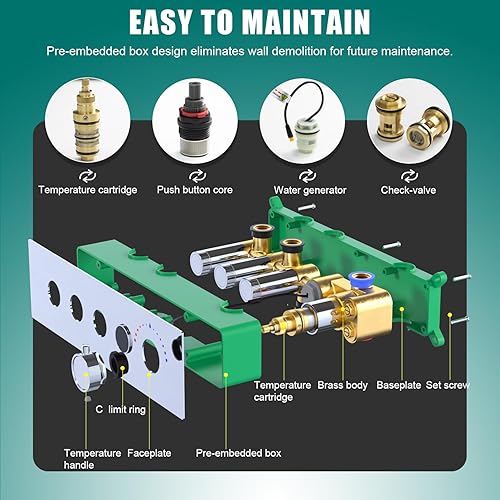 EASY TO MAINTAIN

Pre-embedded box design eliminates wall demolition for future maintenance.

Temperature cartridge

Push button core

Water generator

Check-valve

Temperature cartridge

Brass body

Baseplate

Set screw

C limit ring

Temperature handle

Faceplate

Pre-embedded box