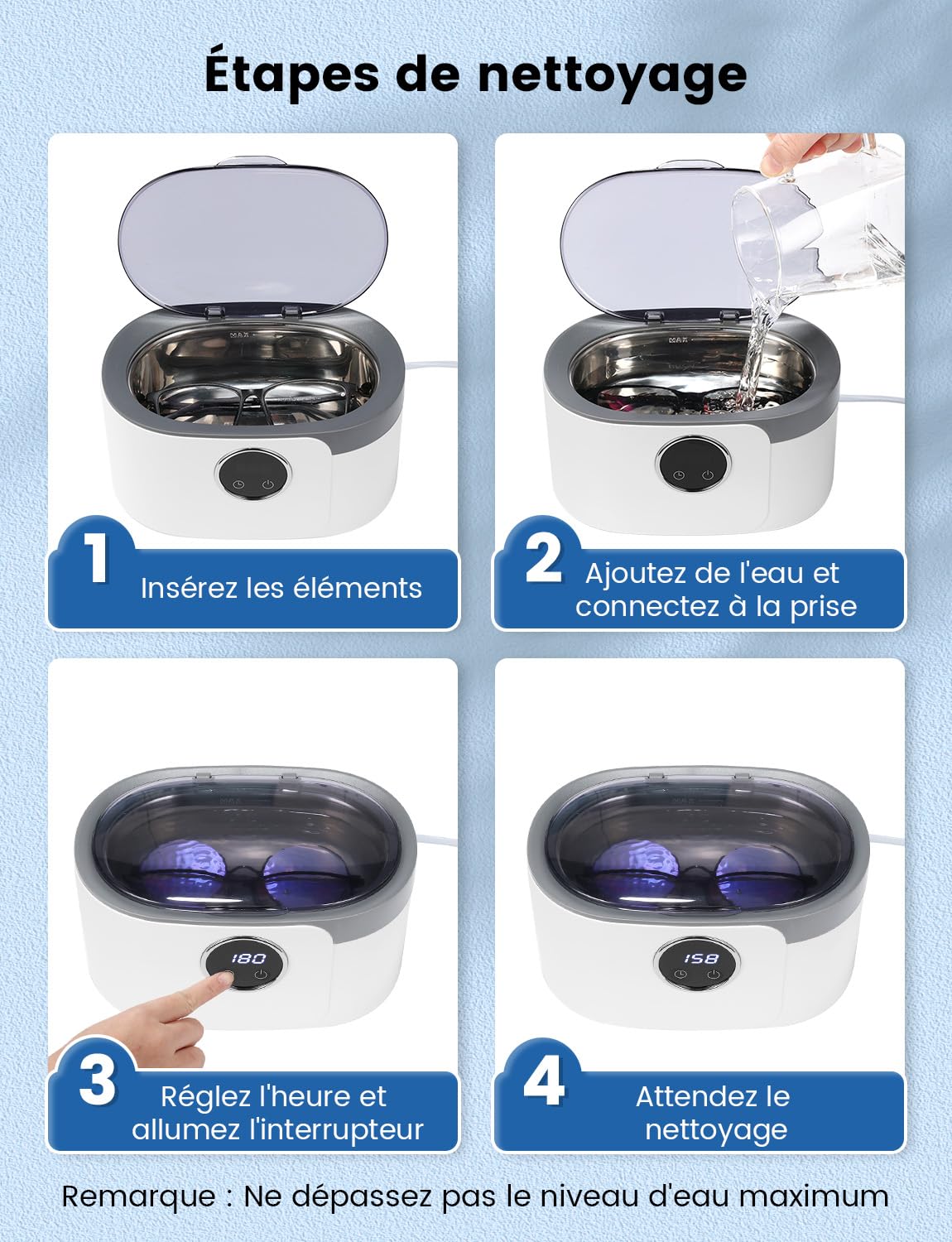 Étapes de nettoyage

MAX

1 Insérez les éléments

MAX

2 Ajoutez de l'eau et connectez à la prise

180

3 Réglez l'heure et allumez l'interrupteur

158

4 Attendez le nettoyage

Remarque : Ne dépassez pas le niveau d'eau maximum