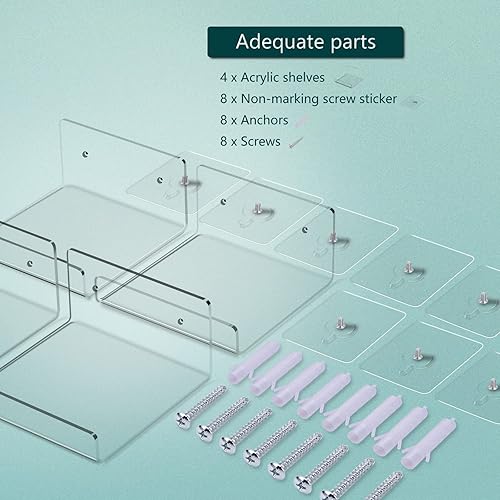 Adequate parts

4 x Acrylic shelves
8 x Non-marking screw sticker
8 x Anchors
8 x Screws