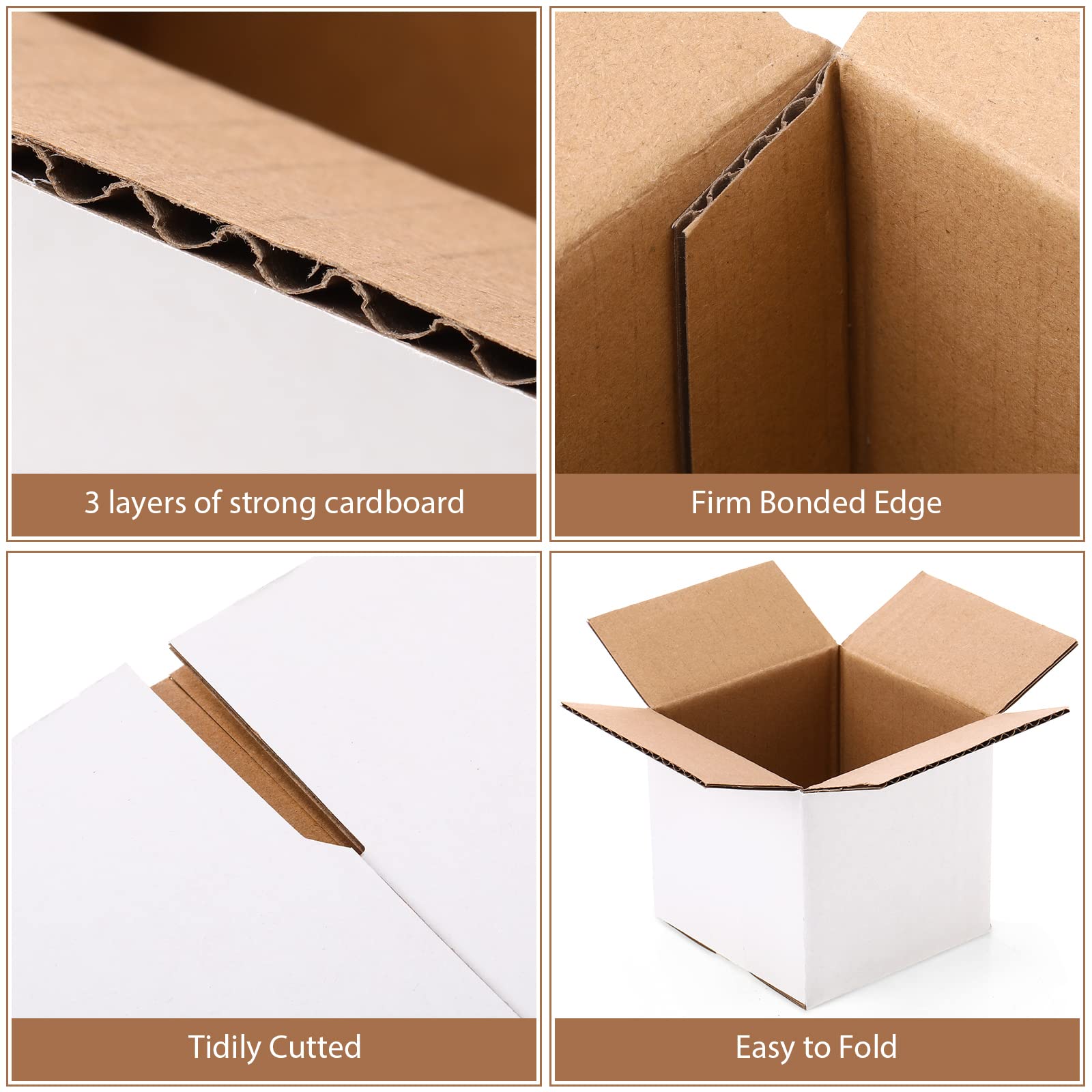 3 layers of strong cardboard

Firm Bonded Edge

Tidily Cutted

Easy to Fold