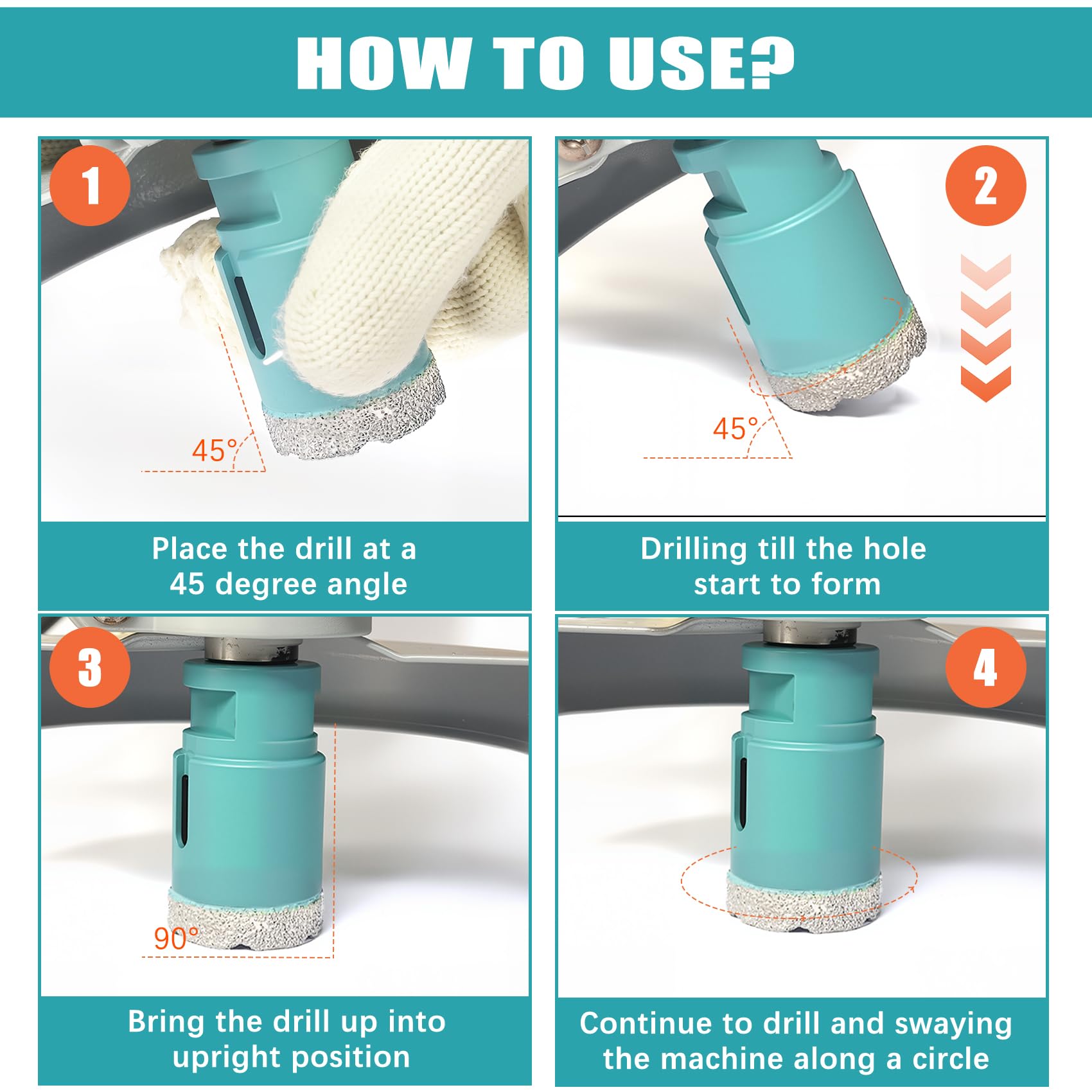 HOW TO USE?

1

45°

Place the drill at a 45 degree angle

2

45°

Drilling till the hole start to form

3

90°

Bring the drill up into upright position

4

Continue to drill and swaying the machine along a circle