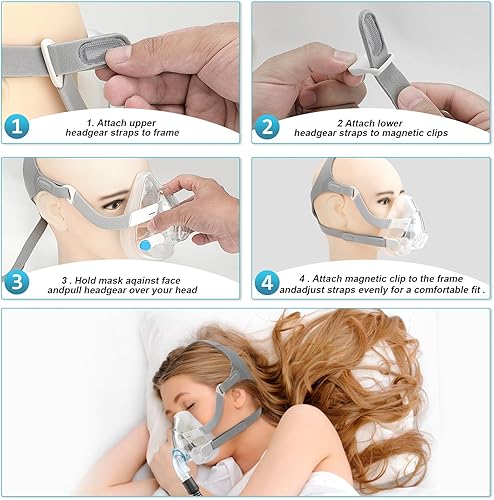 1

1. Attach upper headgear straps to frame

2

2 Attach lower headgear straps to magnetic clips

3

3 . Hold mask aqainst face andpull headgear over your head

4

4 . Attach magnetic clip to the frame andadjust straps evenly for a comfortable fit .