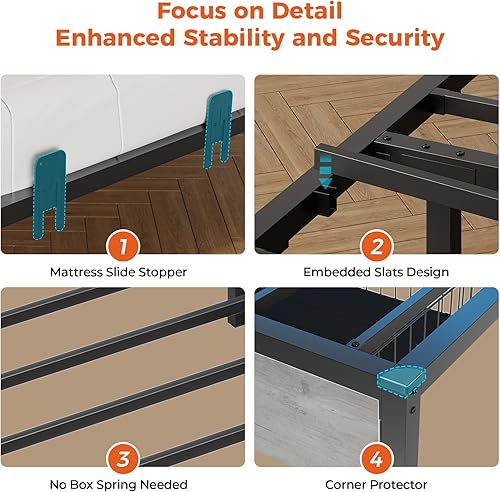 Focus on Detail
Enhanced Stability and Security

1
Mattress Slide Stopper

2
Embedded Slats Design

3
No Box Spring Needed

4
Corner Protector