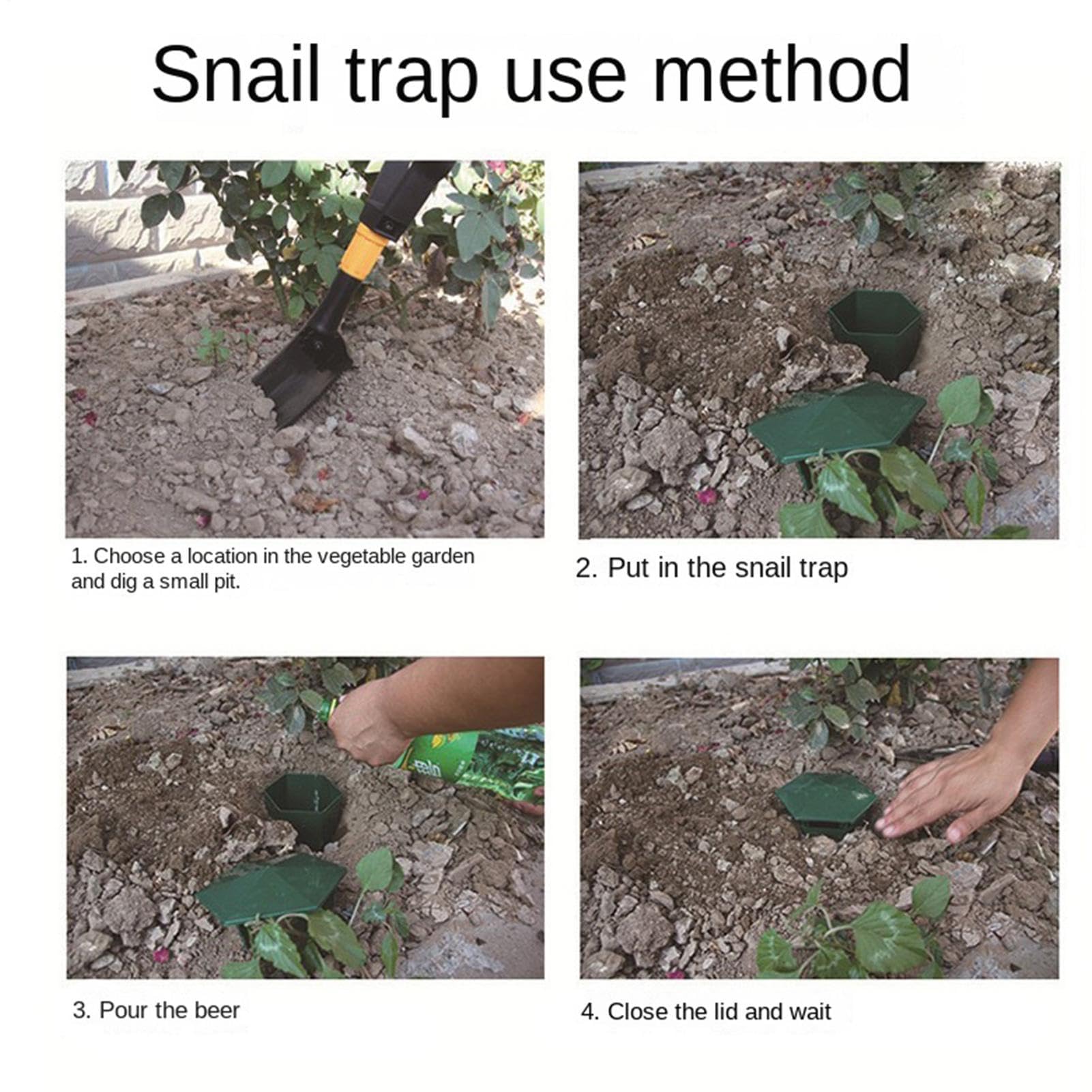 Snail trap use method

1. Choose a location in the vegetable garden and dig a small pit.

2. Put in the snail trap

3. Pour the beer

4. Close the lid and wait