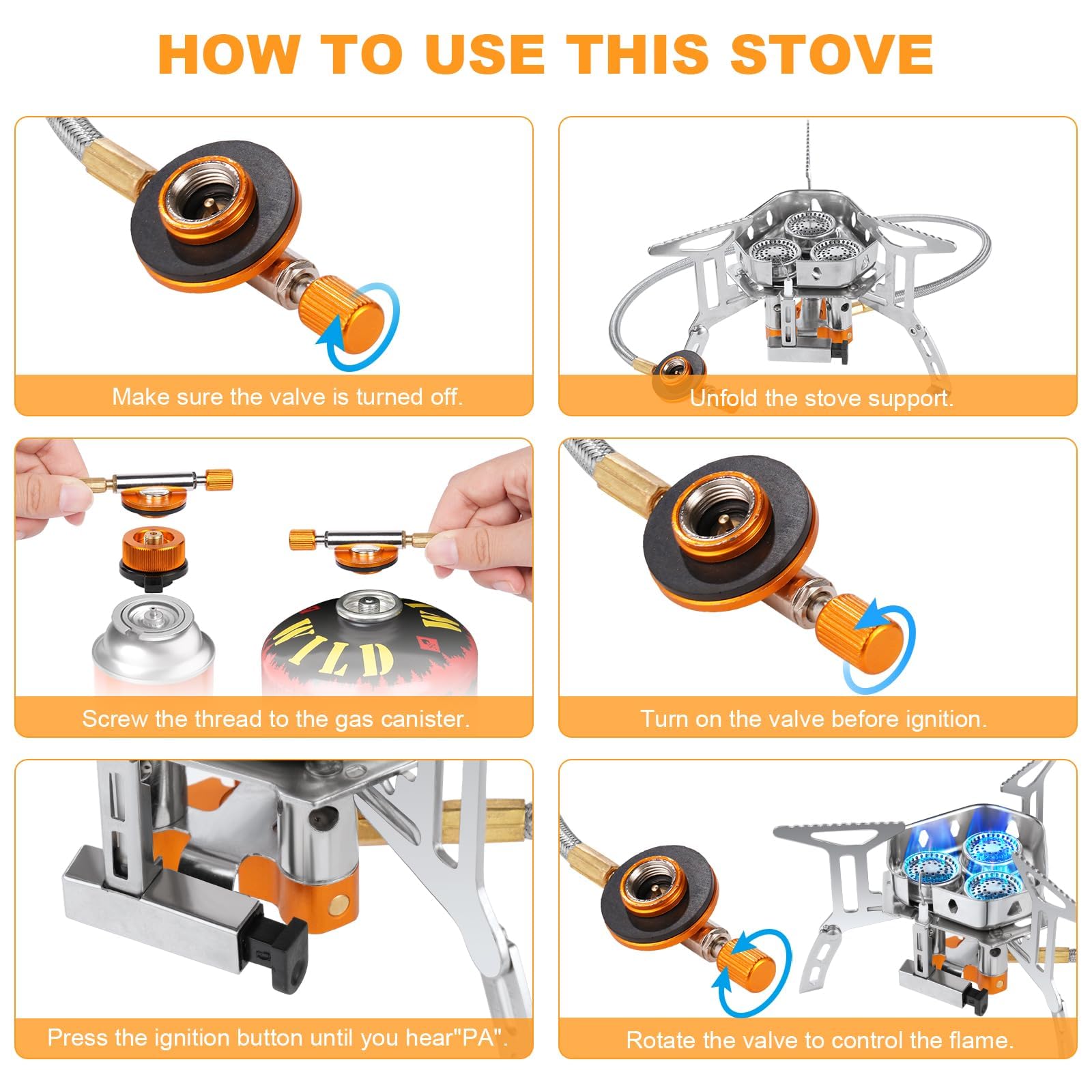 HOW TO USE THIS STOVE

Make sure the valve is turned off.

Unfold the stove support.

WILD

Screw the thread to the gas canister.

Turn on the valve before ignition.

Press the ignition button until you hear"PA".

Rotate the valve to control the flame.