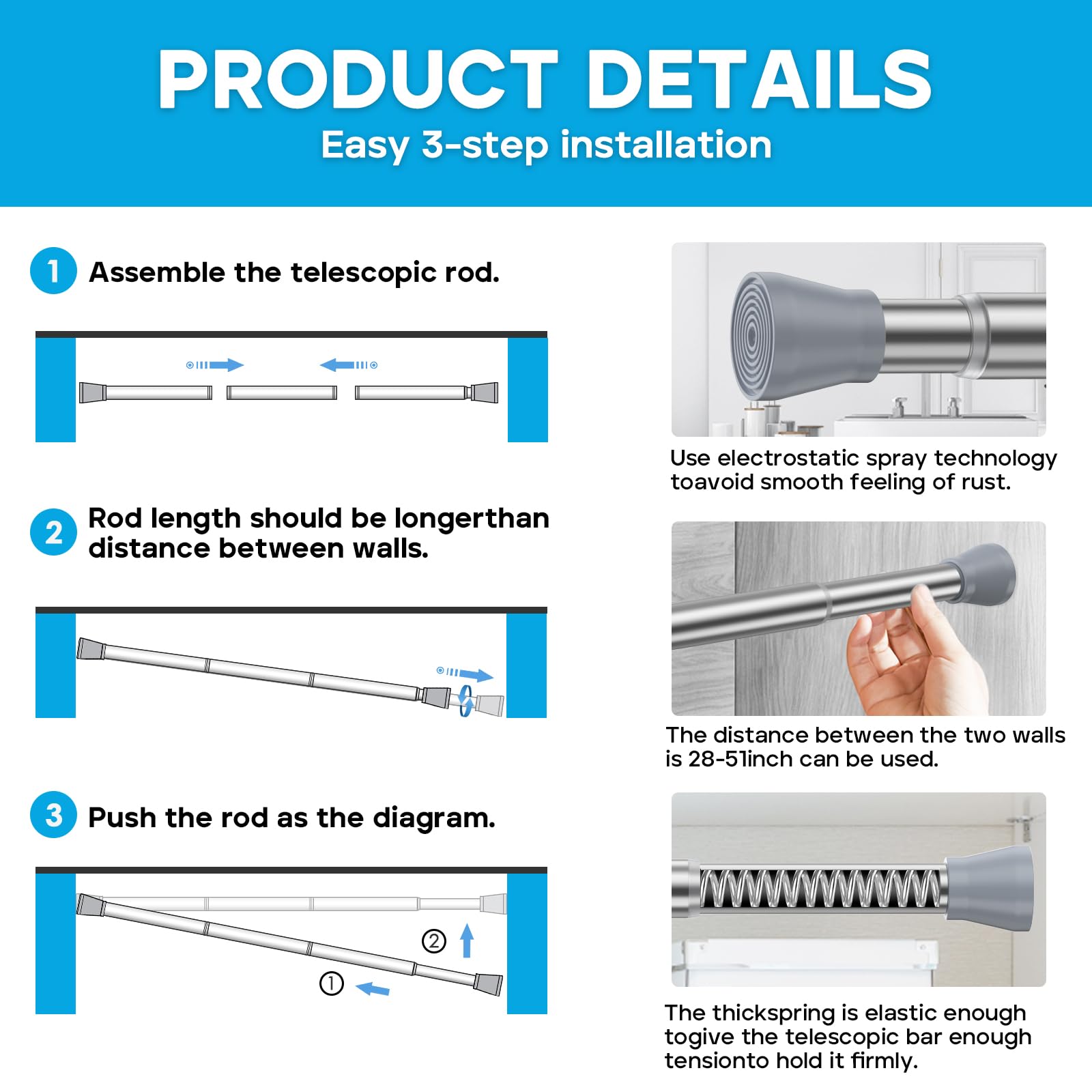 PRODUCT DETAILS
Easy 3-step installation

1 Assemble the telescopic rod.

2 Rod length should be longerthan distance between walls.

3 Push the rod as the diagram.

② ①

Use electrostatic spray technology toavoid smooth feeling of rust.

The distance between the two walls is 28-51inch can be used.

The thickspring is elastic enough togive the telescopic bar enough tensionto hold it firmly.