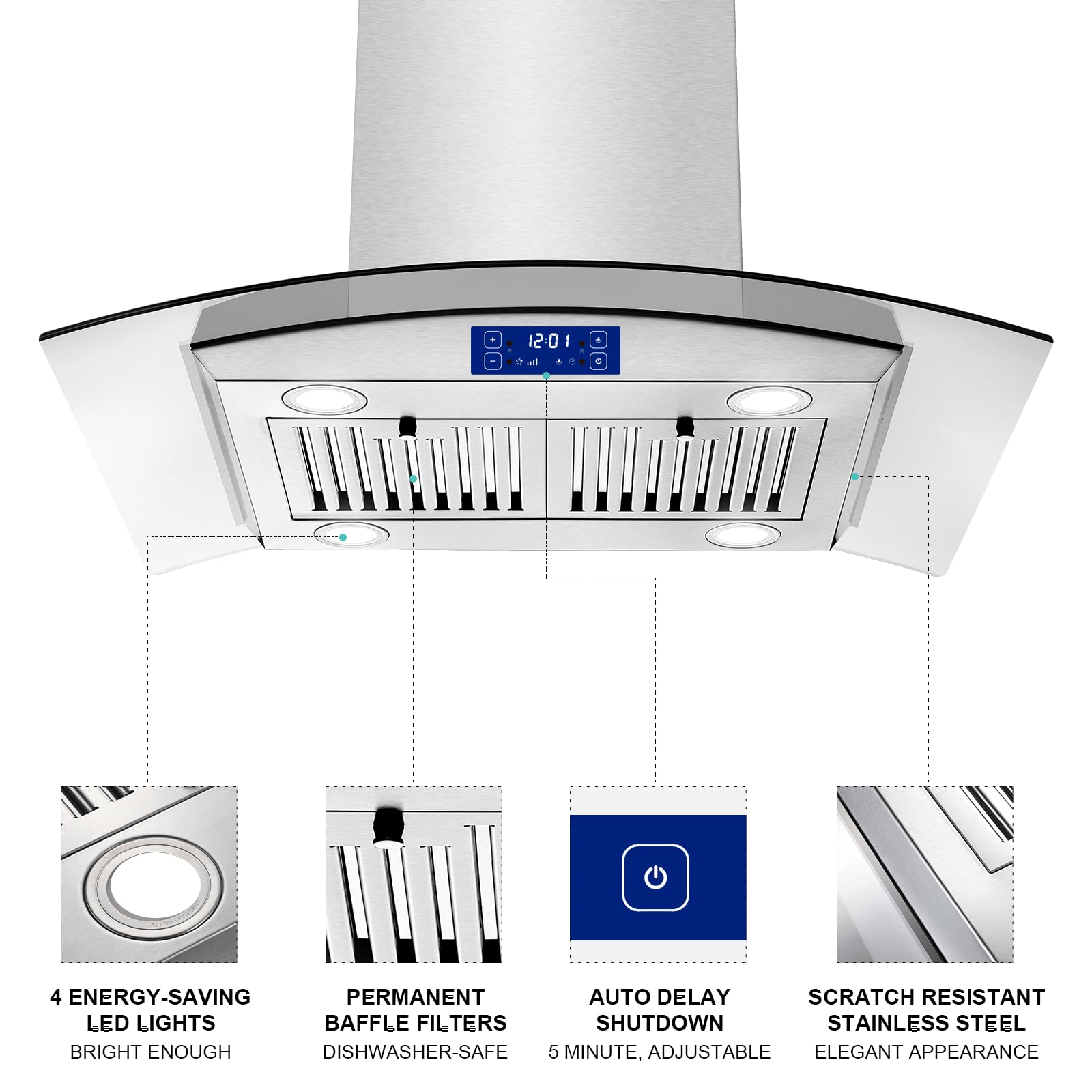 12:01

4 ENERGY-SAVING LED LIGHTS
BRIGHT ENOUGH

PERMANENT BAFFLE FILTERS
DISHWASHER-SAFE

AUTO DELAY SHUTDOWN
5 MINUTE, ADJUSTABLE

SCRATCH RESISTANT STAINLESS STEEL
ELEGANT APPEARANCE