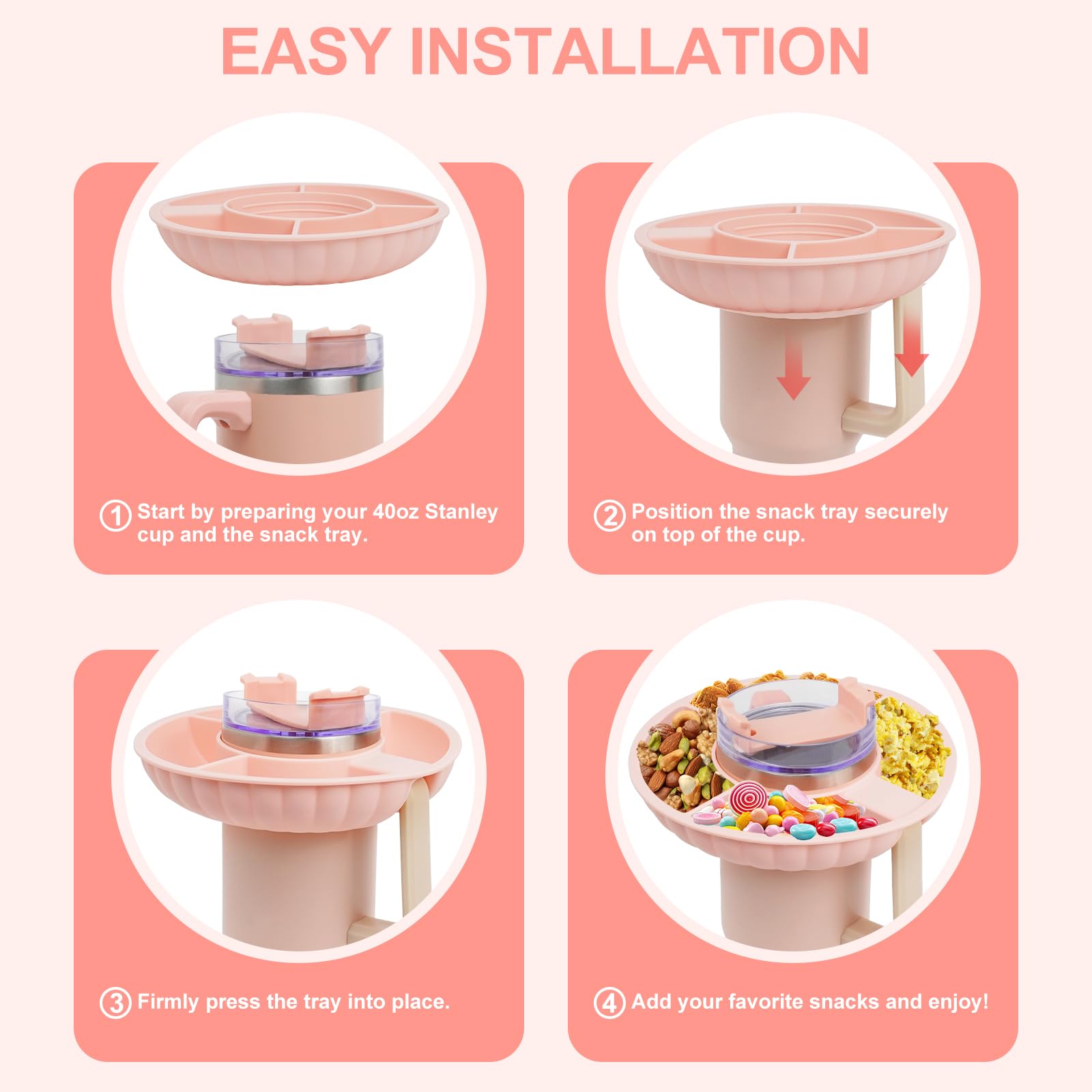 EASY INSTALLATION

① Start by preparing your 40oz Stanley cup and the snack tray.

② Position the snack tray securely on top of the cup.

③ Firmly press the tray into place.

④ Add your favorite snacks and enjoy!