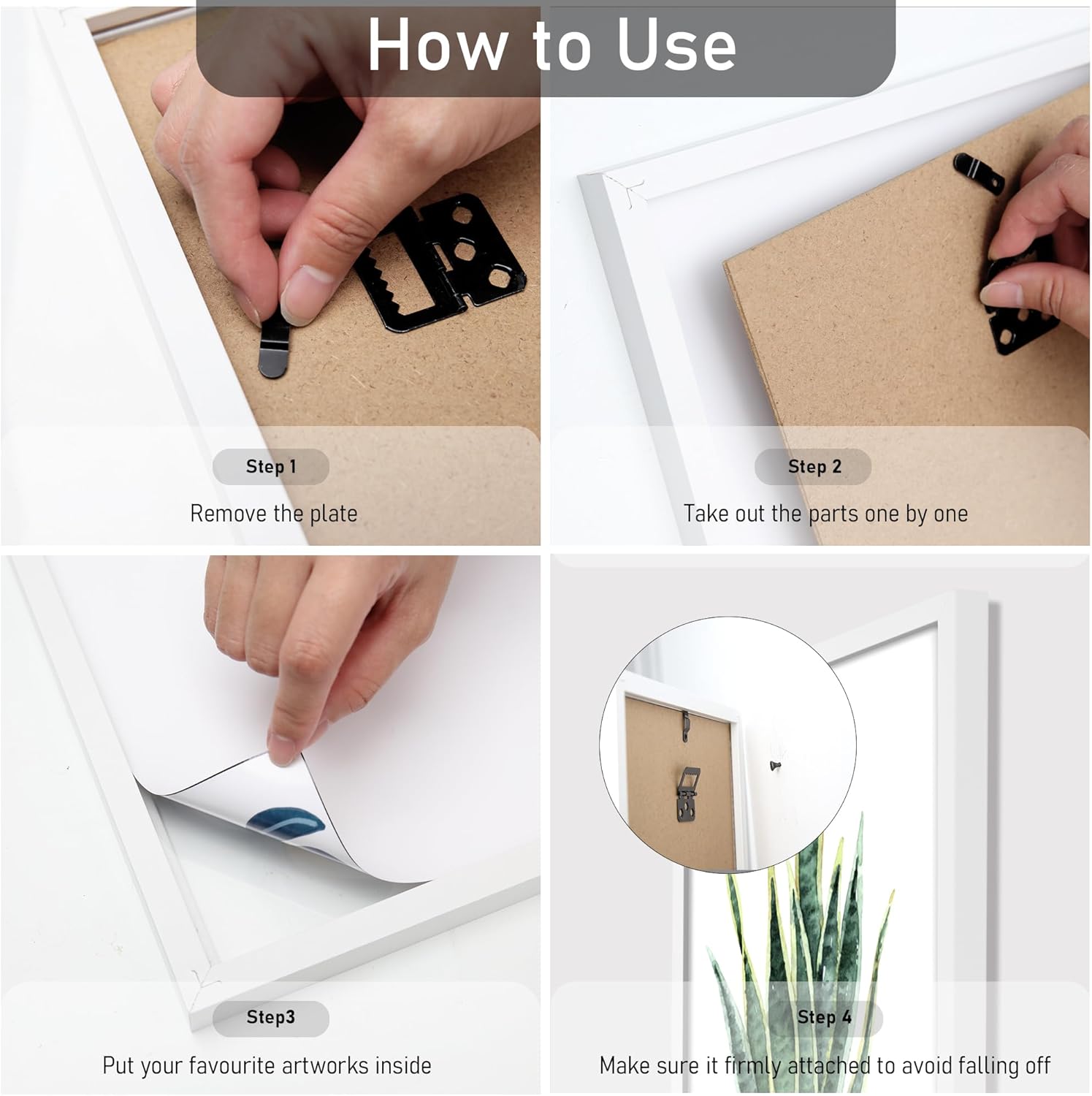 How to Use

Step 1

Remove the plate

Step 2

Take out the parts one by one

Step3

Put your favourite artworks inside

Step 4

Make sure it firmly attached to avoid falling off