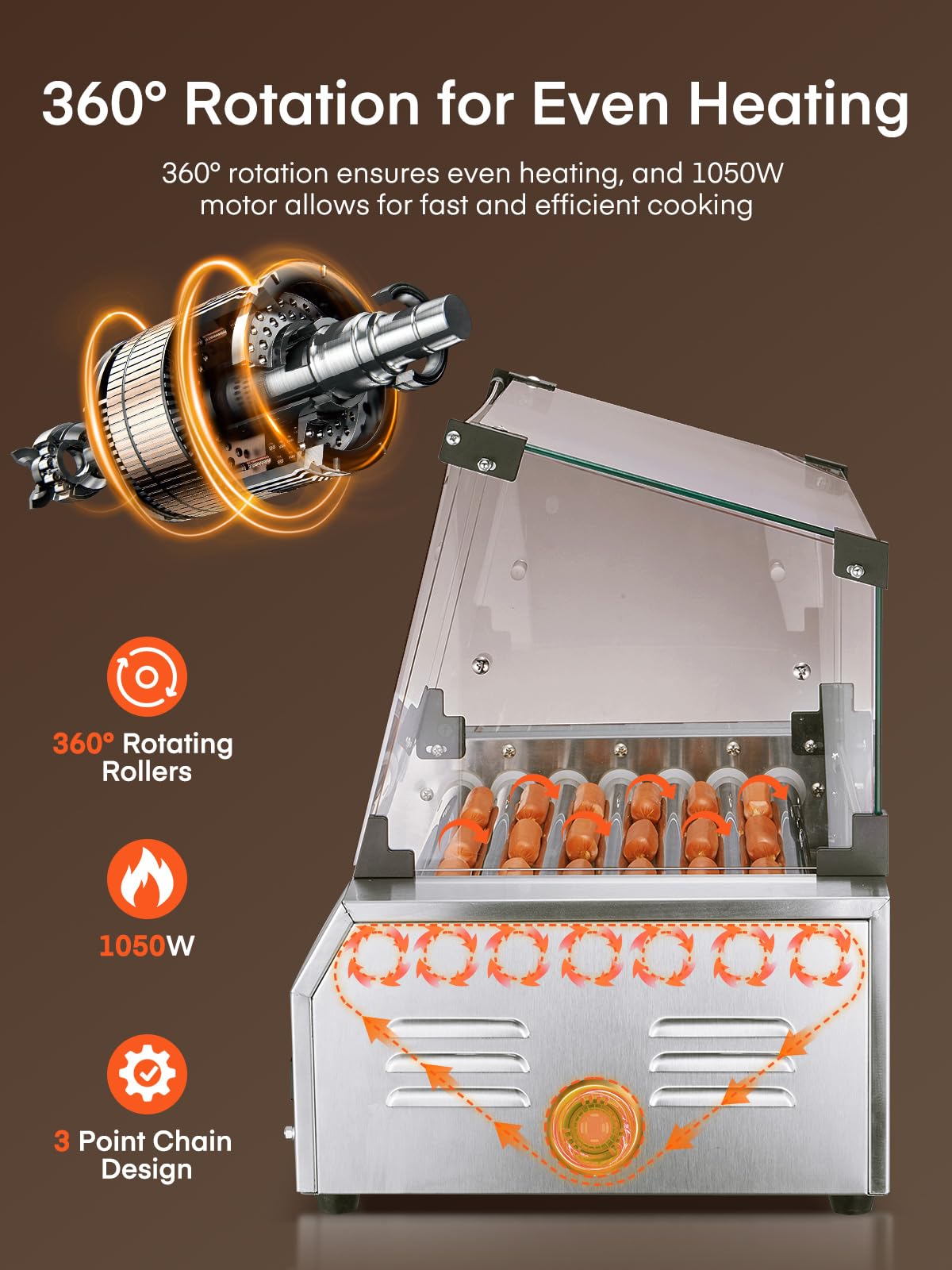 360° Rotation for Even Heating

360° rotation ensures even heating, and 1050W motor allows for fast and efficient cooking

360° Rotating Rollers

1050W

3 Point Chain Design