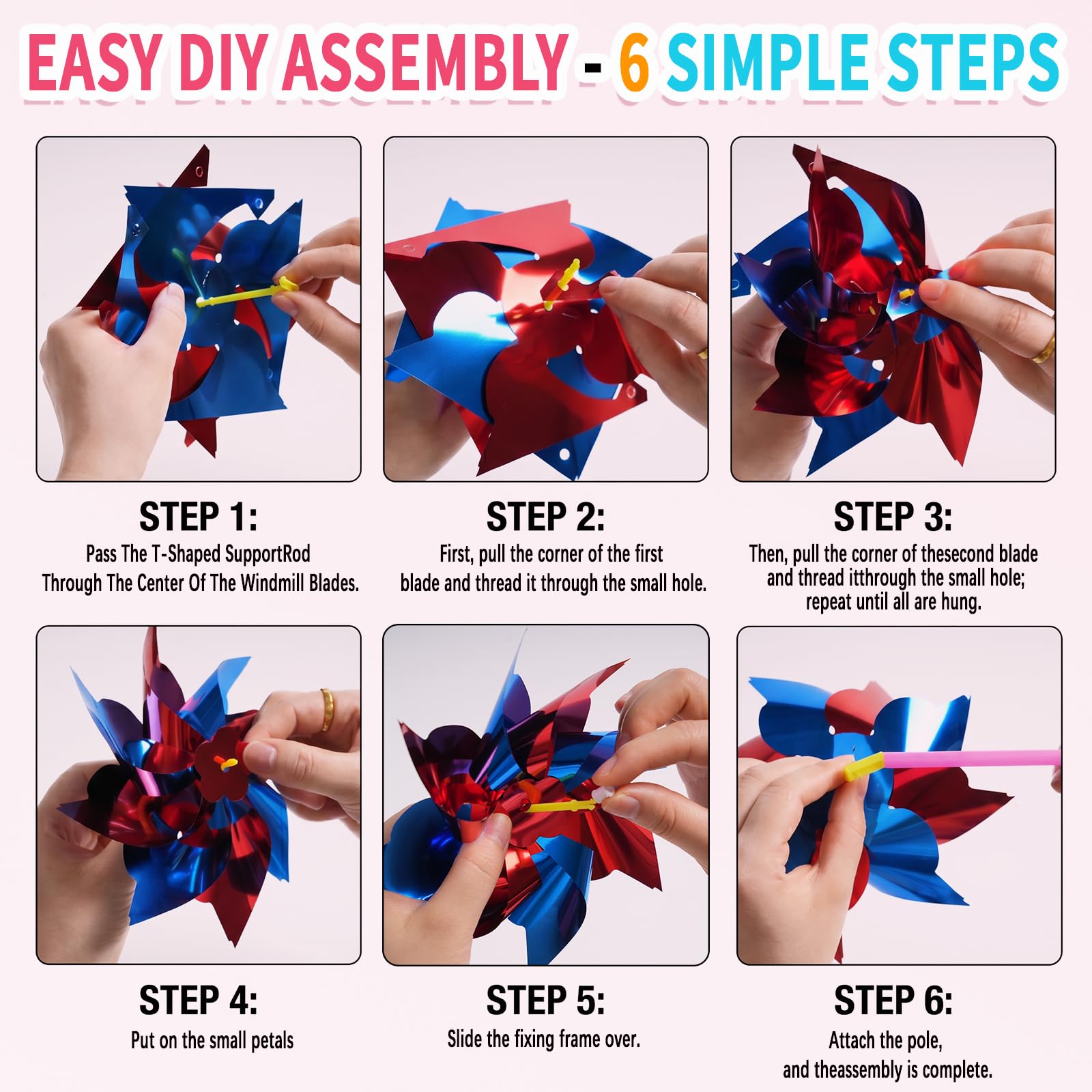 EASY DIY ASSEMBLY - 6 SIMPLE STEPS

STEP 1:
Pass The T-Shaped SupportRod Through The Center Of The Windmill Blades.

STEP 2:
First, pull the corner of the first blade and thread it through the small hole.

STEP 3:
Then, pull the corner of thesecond blade and thread itthrough the small hole; repeat until all are hung.

STEP 4:
Put on the small petals

STEP 5:
Slide the fixing frame over.

STEP 6:
Attach the pole, and theassembly is complete.