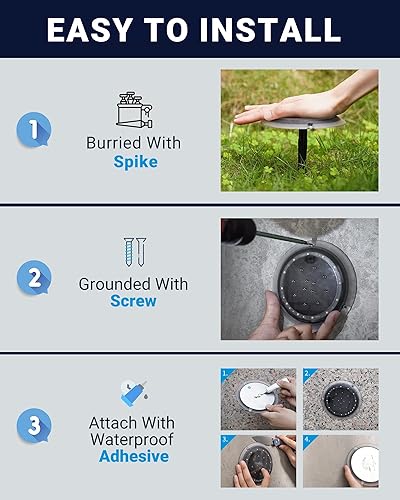 EASY TO INSTALL

1

Burried With
Spike

2

Grounded With
Screw

3

Attach With
Waterproof
Adhesive

1.

2.

3.

4.