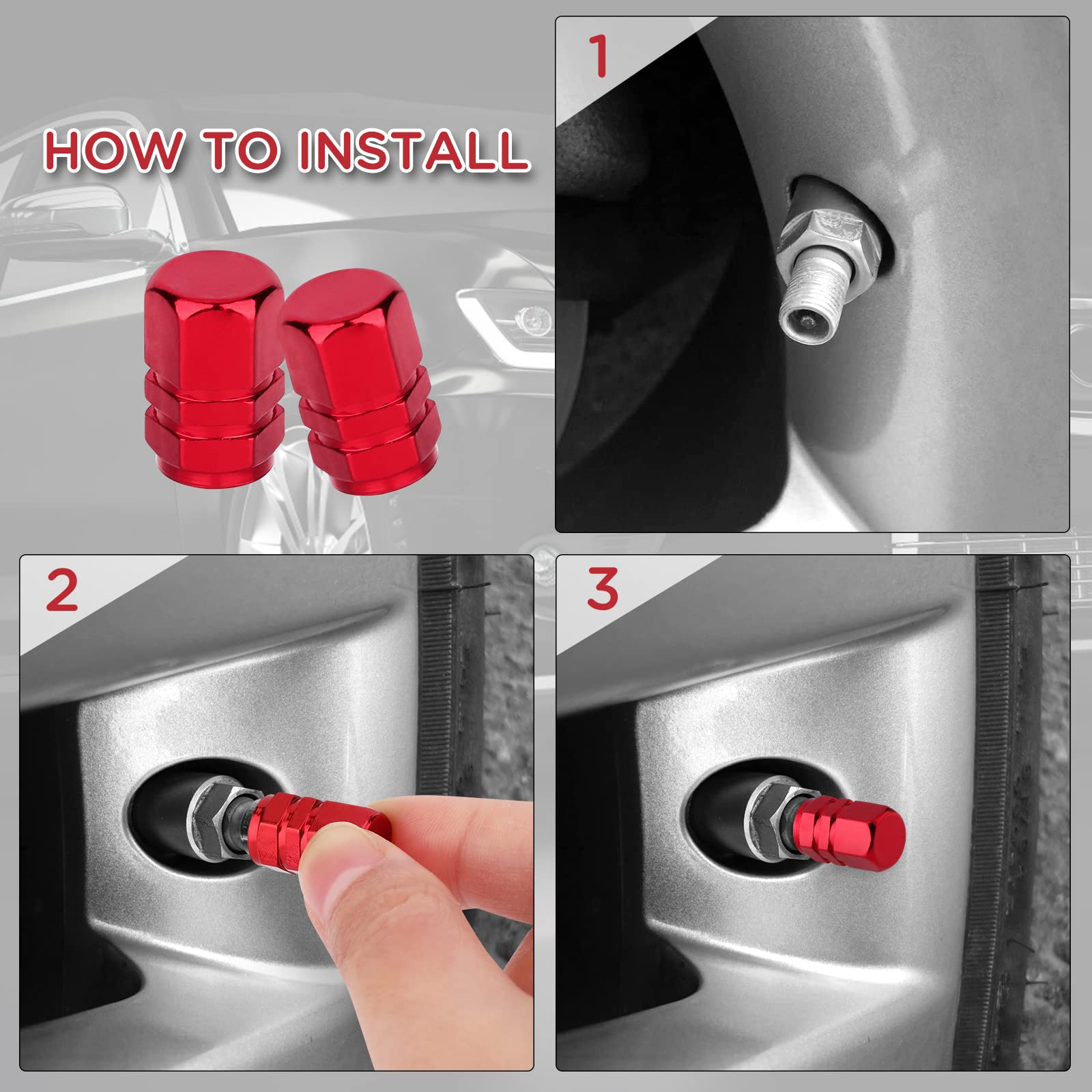 HOW TO INSTALL

1

2

3