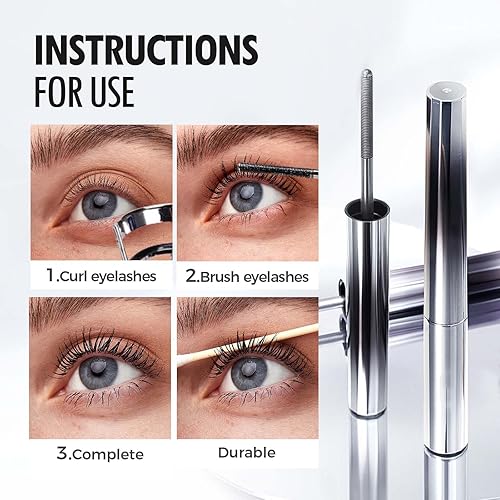 INSTRUCTIONS
FOR USE

1.Curl eyelashes

2.Brush eyelashes

3.Complete

Durable