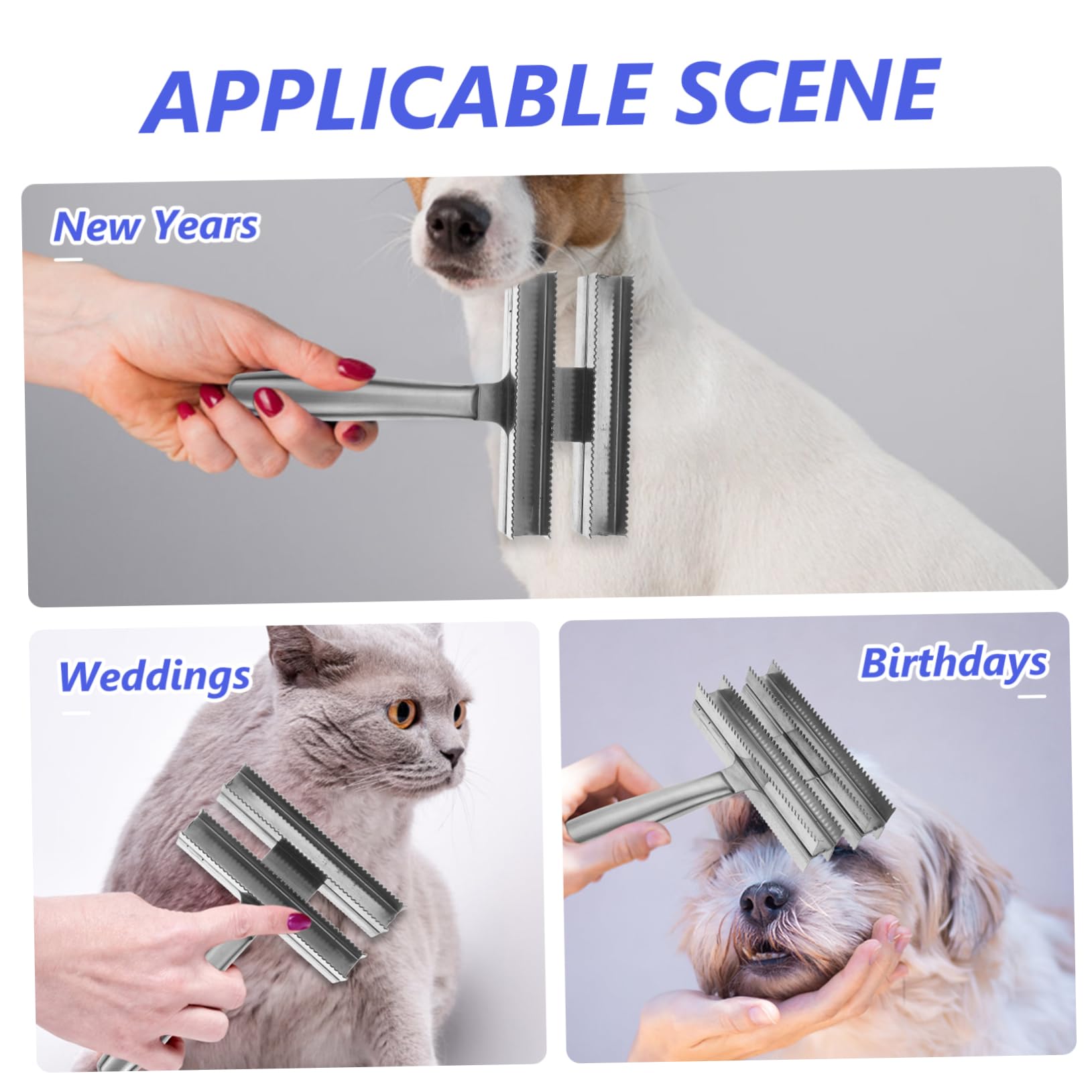 APPLICABLE SCENE

New Years

Weddings

Birthdays