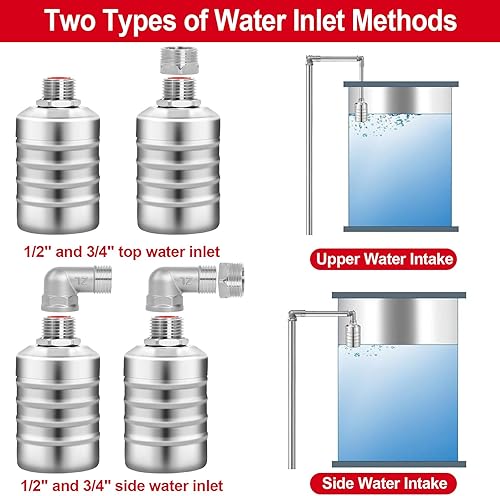 Two Types of Water Inlet Methods

1/2" and 3/4" top water inlet

Upper Water Intake

ZL

ZL

1/2" and 3/4" side water inlet

Side Water Intake