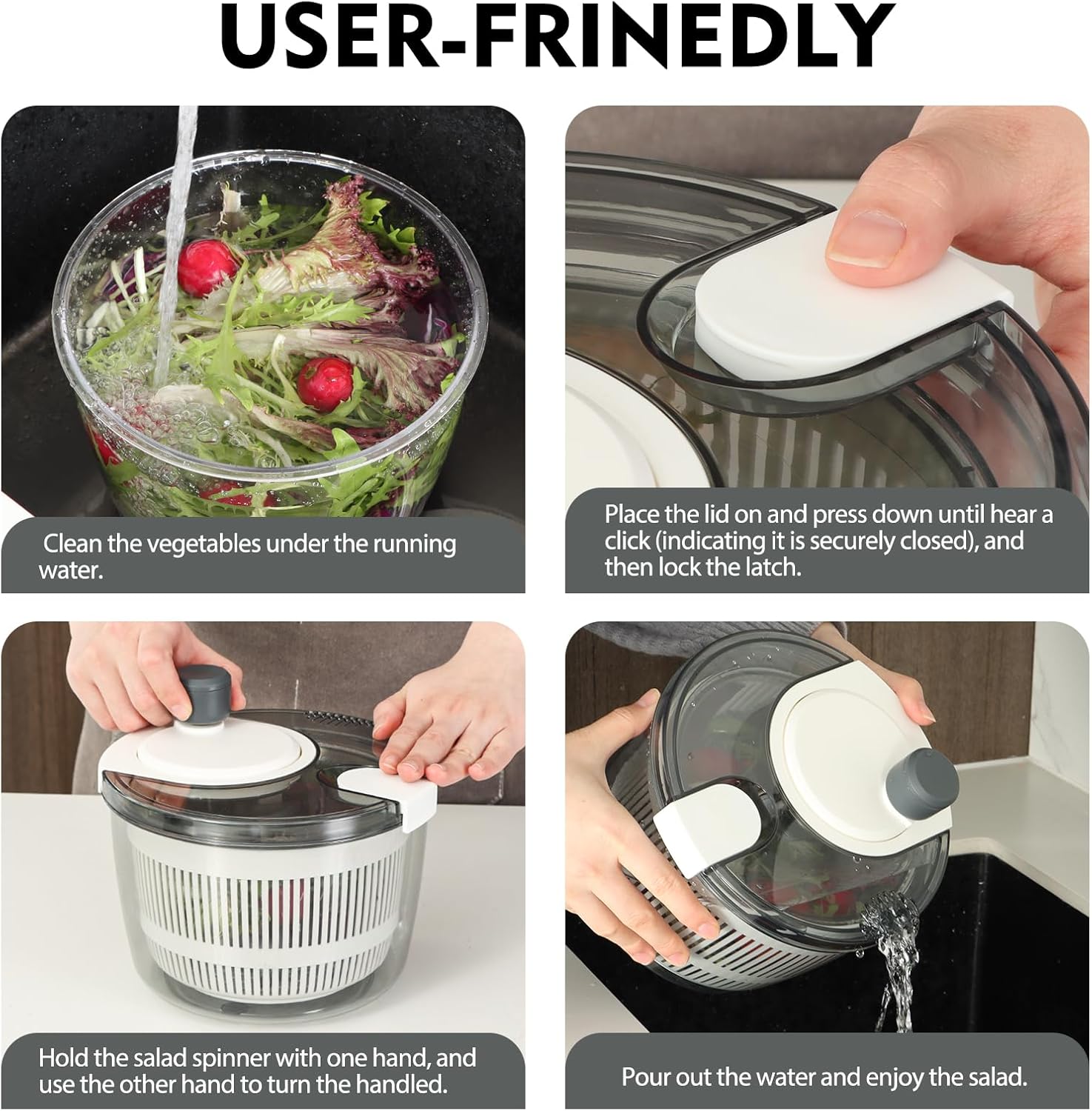 USER-FRINEDLY

Clean the vegetables under the running water.

Place the lid on and press down until hear a click (indicating it is securely closed), and then lock the latch.

Hold the salad spinner with one hand, and use the other hand to turn the handled.

Pour out the water and enjoy the salad.