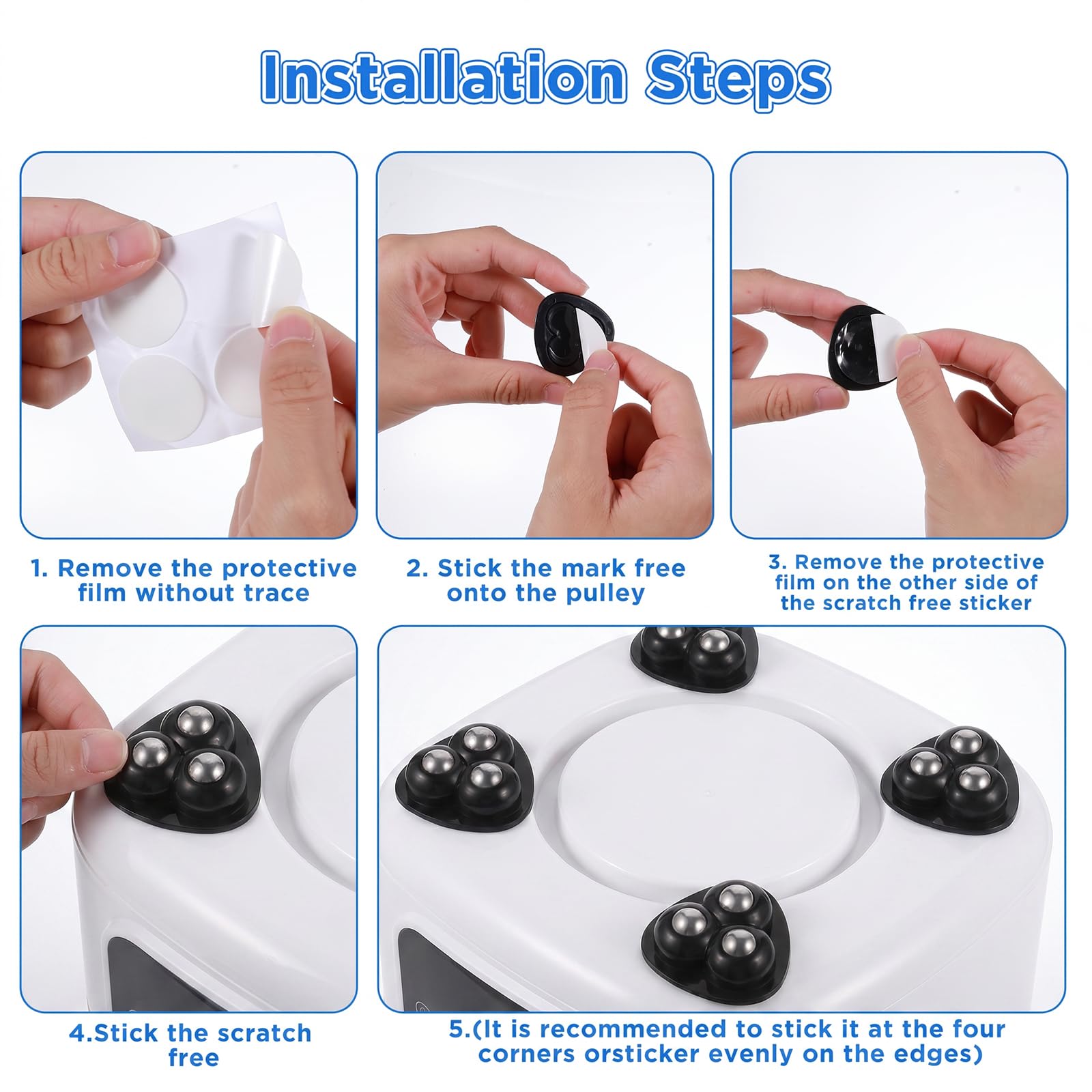 Installation Steps

1. Remove the protective film without trace

2. Stick the mark free onto the pulley

3. Remove the protective film on the other side of the scratch free sticker

4.Stick the scratch free

5.(It is recommended to stick it at the four corners orsticker evenly on the edges)