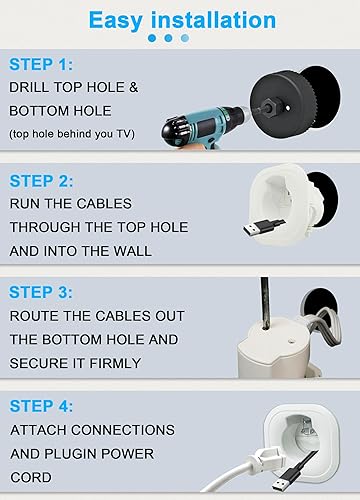 Easy installation

STEP 1:
DRILL TOP HOLE & BOTTOM HOLE
(top hole behind you TV)

STEP 2:
RUN THE CABLES THROUGH THE TOP HOLE AND INTO THE WALL

STEP 3:
ROUTE THE CABLES OUT THE BOTTOM HOLE AND SECURE IT FIRMLY

STEP 4:
ATTACH CONNECTIONS AND PLUGIN POWER CORD