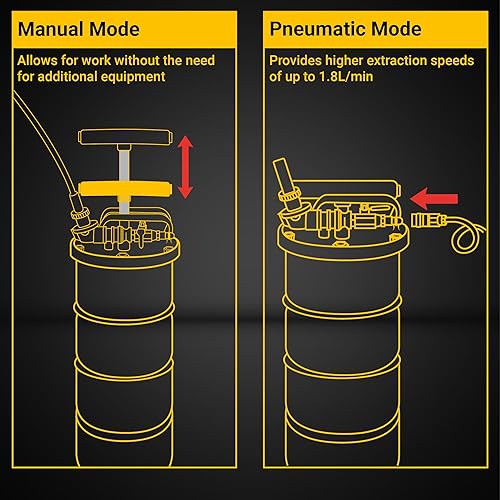 Manual Mode

Allows for work without the need for additional equipment

Pneumatic Mode

Provides higher extraction speeds of up to 1.8L/min