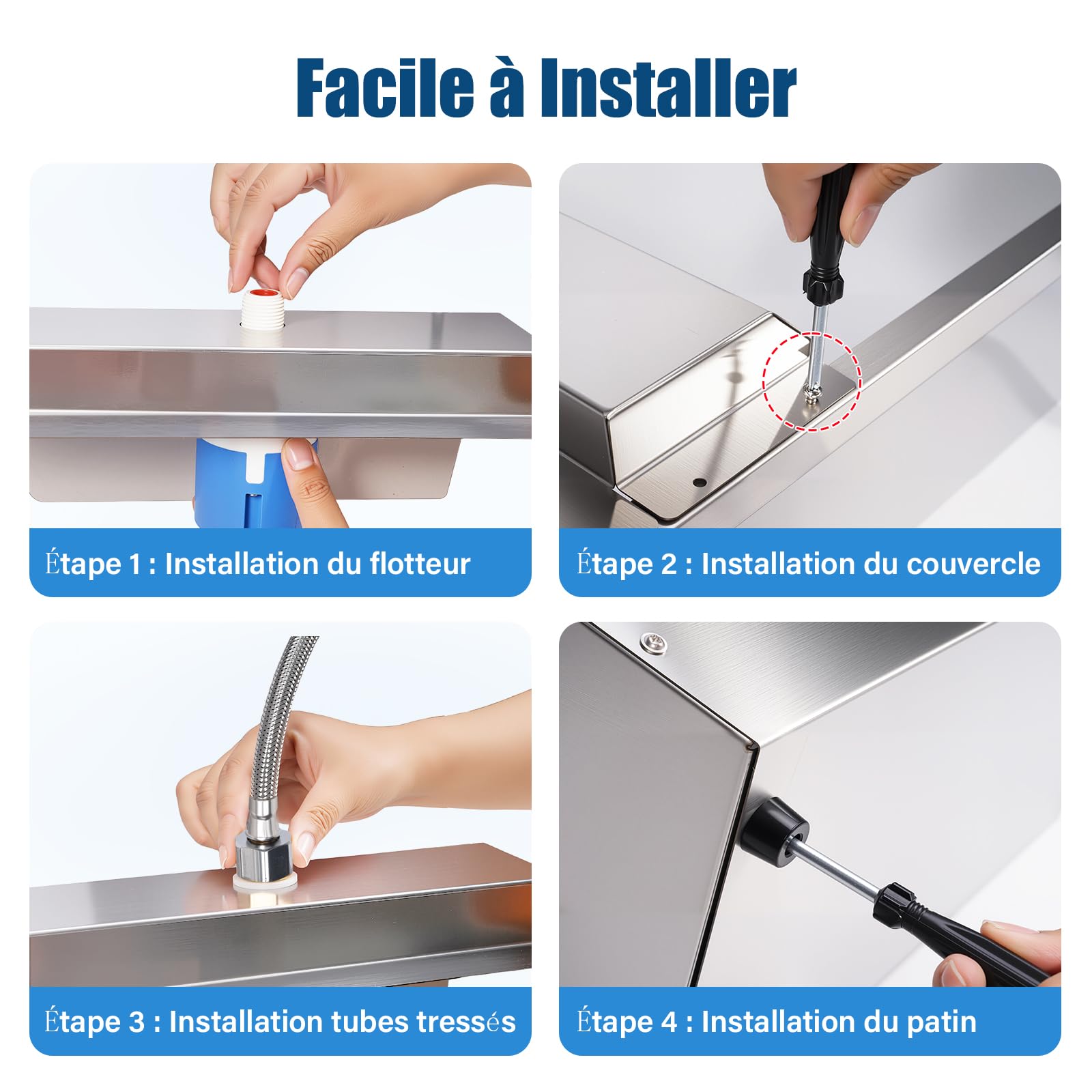 Facile à Installer

Étape 1 : Installation du flotteur

Étape 2 : Installation du couvercle

Étape 3 : Installation tubes tressés

Étape 4 : Installation du patin