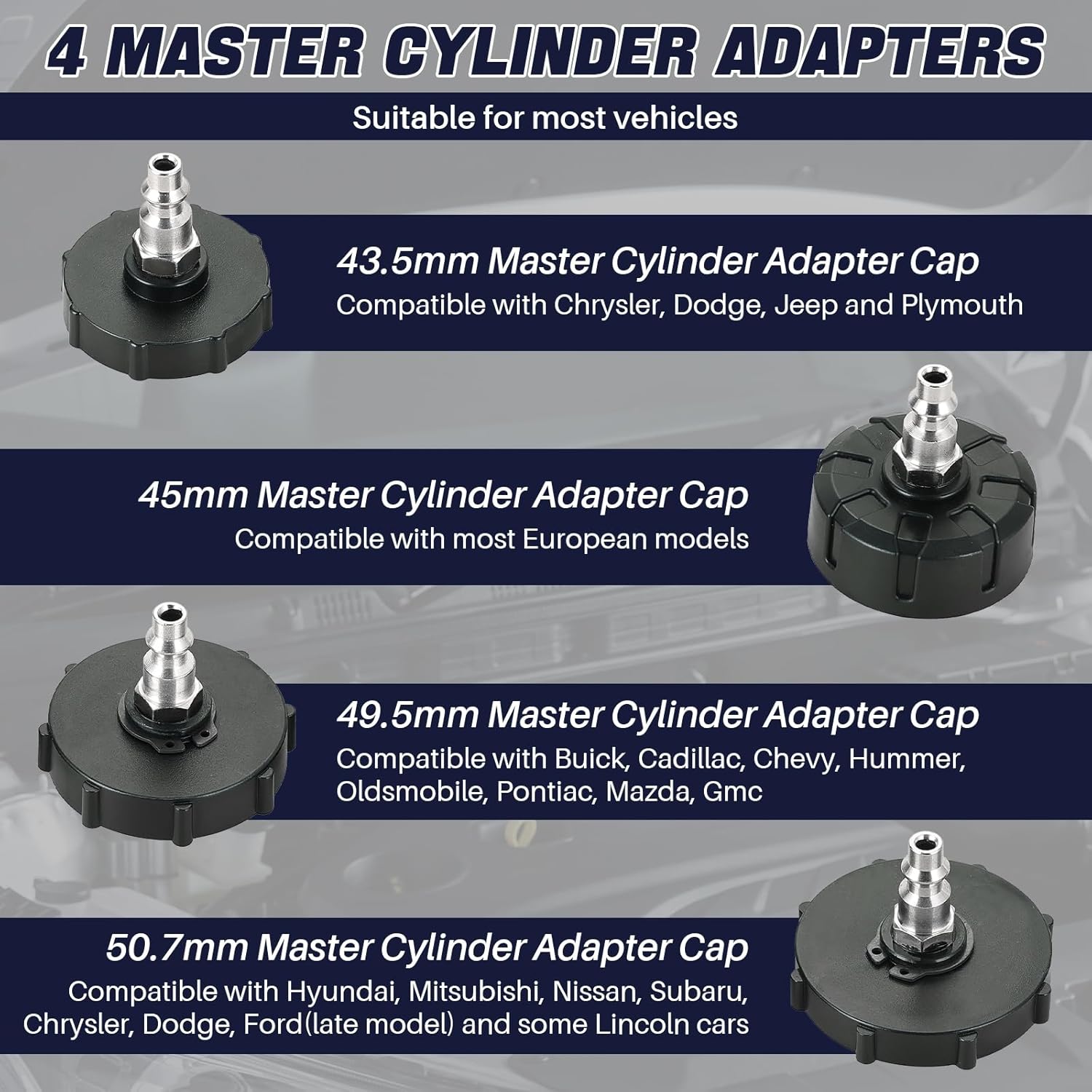 4 MASTER CYLINDER ADAPTERS

Suitable for most vehicles

43.5mm Master Cylinder Adapter Cap
Compatible with Chrysler, Dodge, Jeep and Plymouth

45mm Master Cylinder Adapter Cap
Compatible with most European models

49.5mm Master Cylinder Adapter Cap
Compatible with Buick, Cadillac, Chevy, Hummer, Oldsmobile, Pontiac, Mazda, Gmc

50.7mm Master Cylinder Adapter Cap
Compatible with Hyundai, Mitsubishi, Nissan, Subaru, Chrysler, Dodge, Ford(late model) and some Lincoln cars