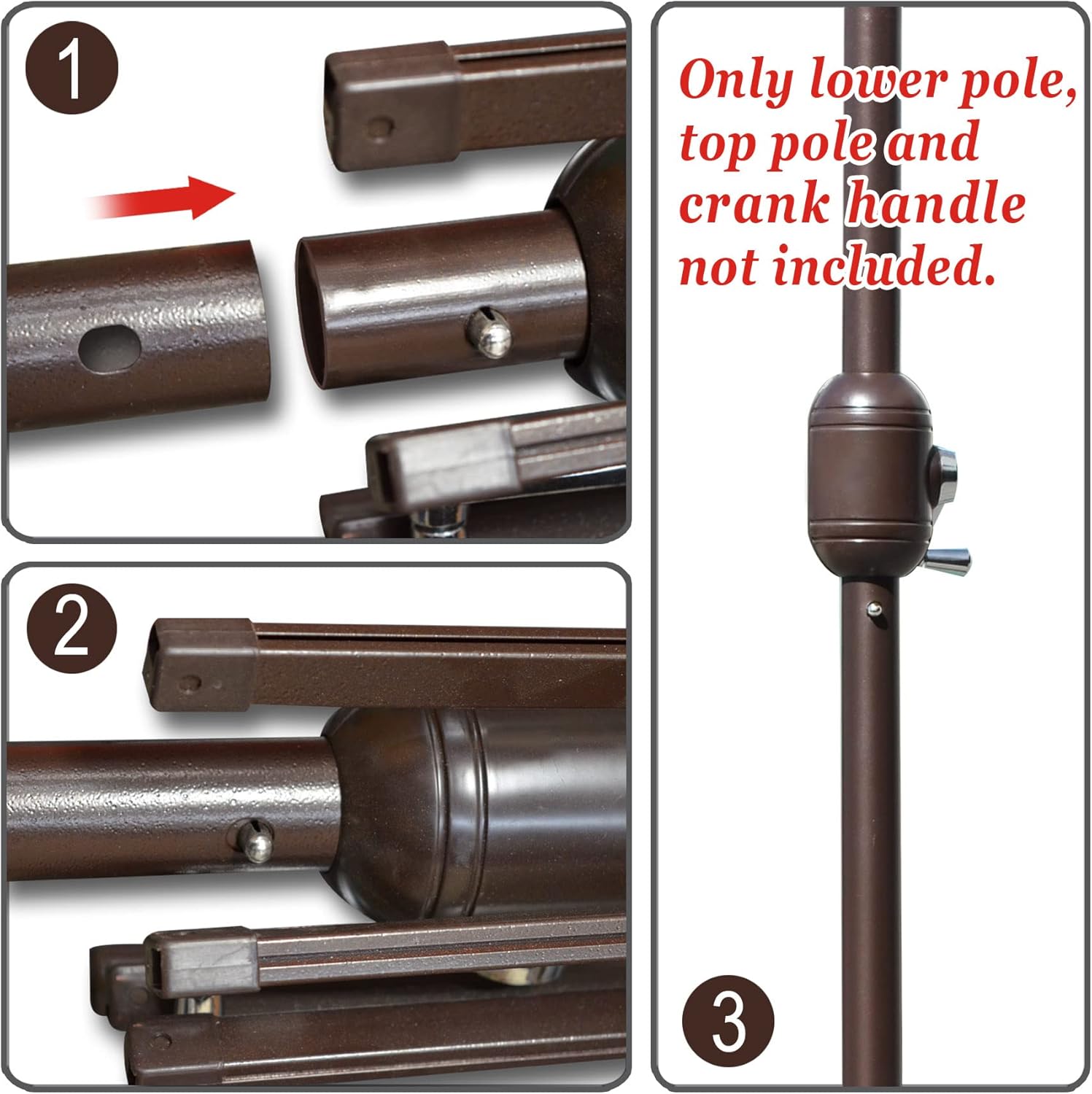 1

2

Only lower pole, top pole and crank handle not included.

3