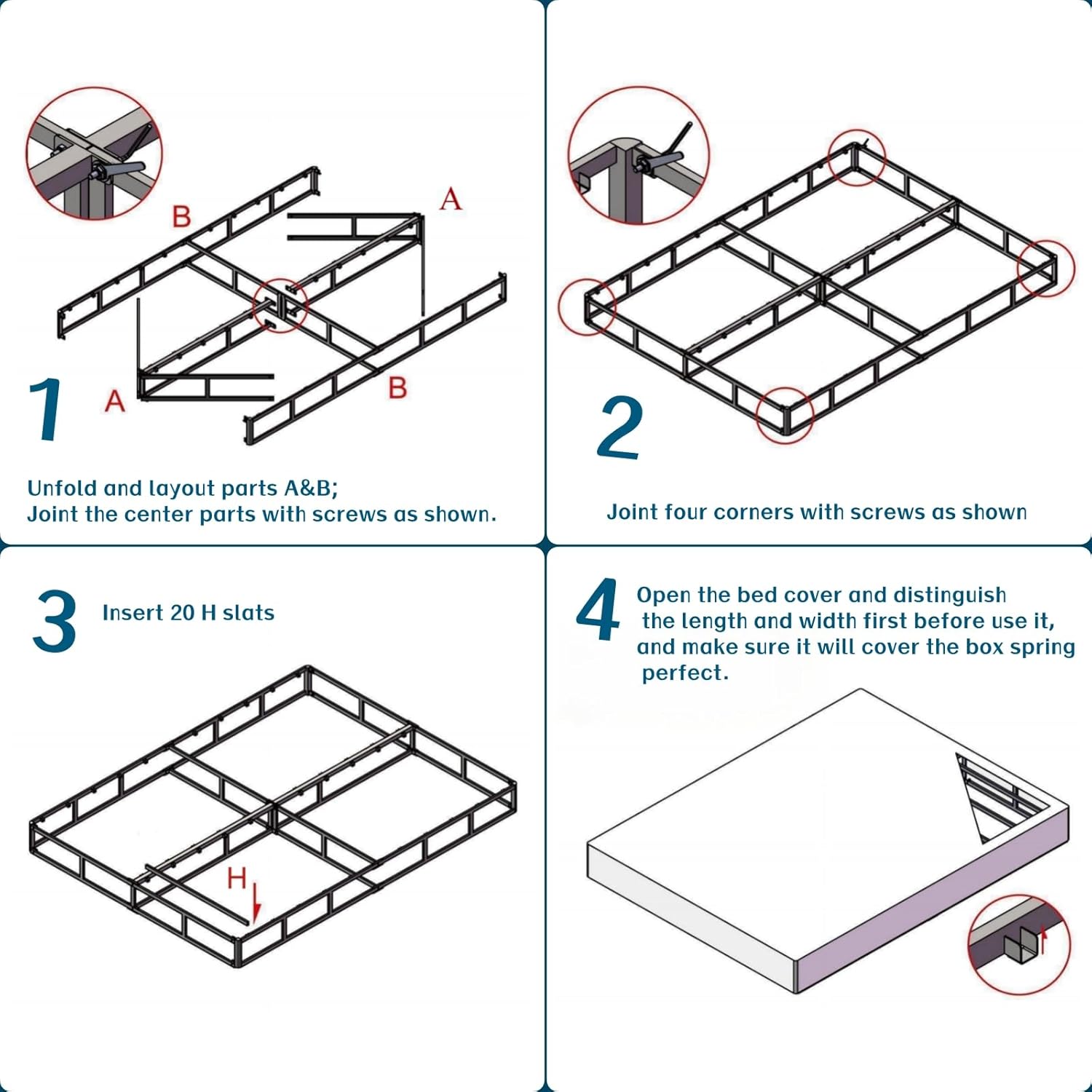 B

A

A

B

1

Unfold and layout parts A&B;
Joint the center parts with screws as shown.

2

Joint four corners with screws as shown

3

Insert 20 H slats

H

4

Open the bed cover and distinguish the length and width first before use it, and make sure it will cover the box spring perfect.