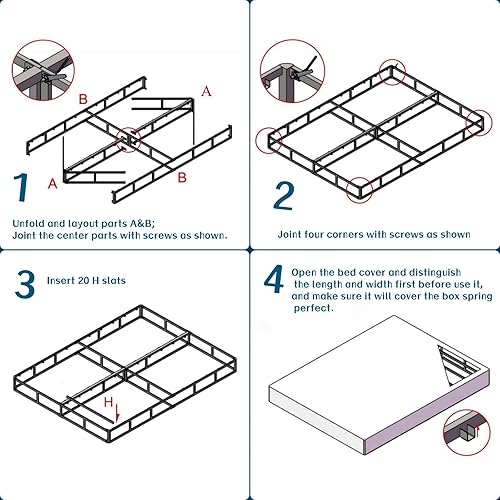 B

A

A

B

1

Unfold and layout parts A&B;
Joint the center parts with screws as shown.

2

Joint four corners with screws as shown

3 Insert 20 H slats

H

4 Open the bed cover and distinguish the length and width first before use it, and make sure it will cover the box spring perfect.