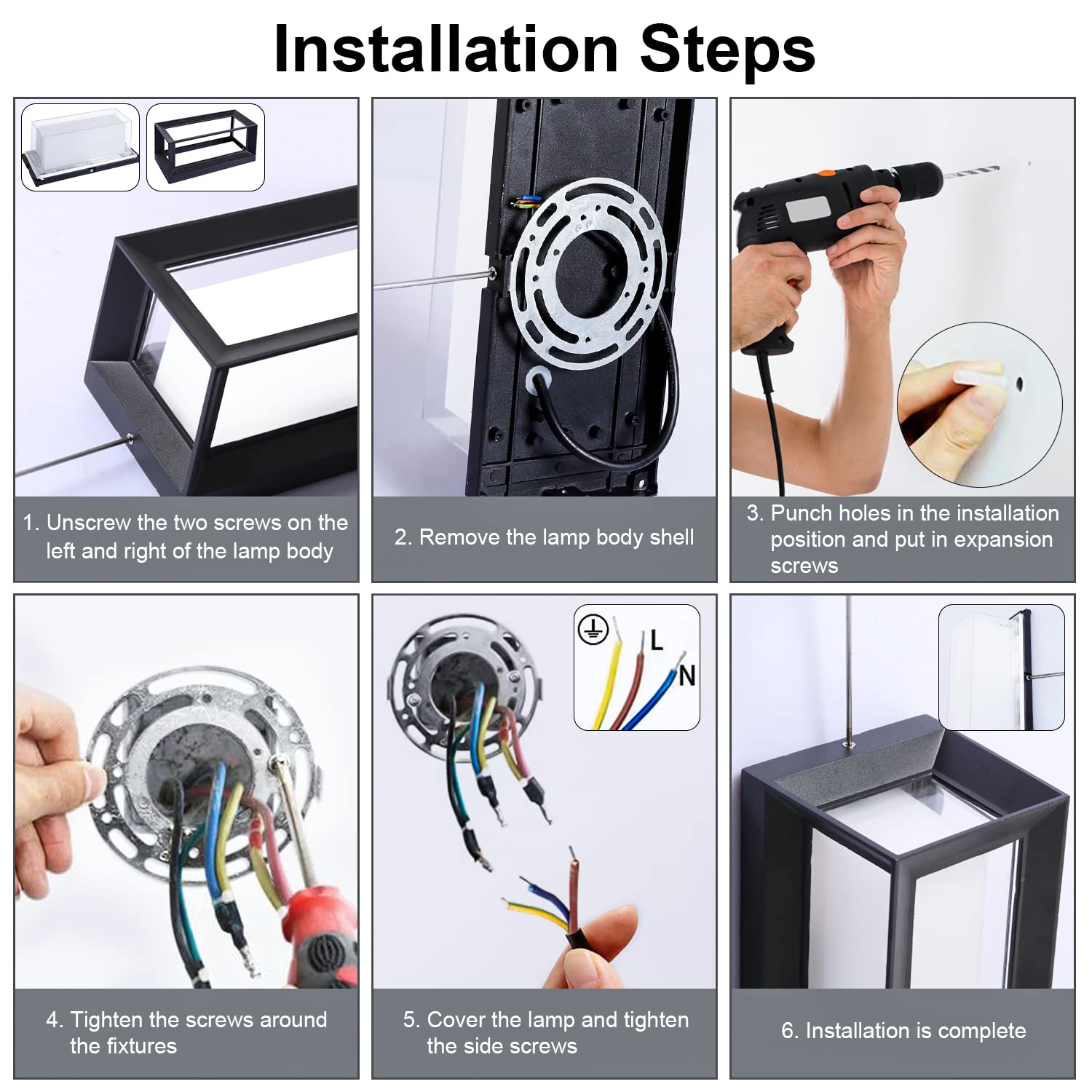 Installation Steps

1. Unscrew the two screws on the left and right of the lamp body

2. Remove the lamp body shell

3. Punch holes in the installation position and put in expansion screws

L

N

4. Tighten the screws around the fixtures

5. Cover the lamp and tighten the side screws

6. Installation is complete